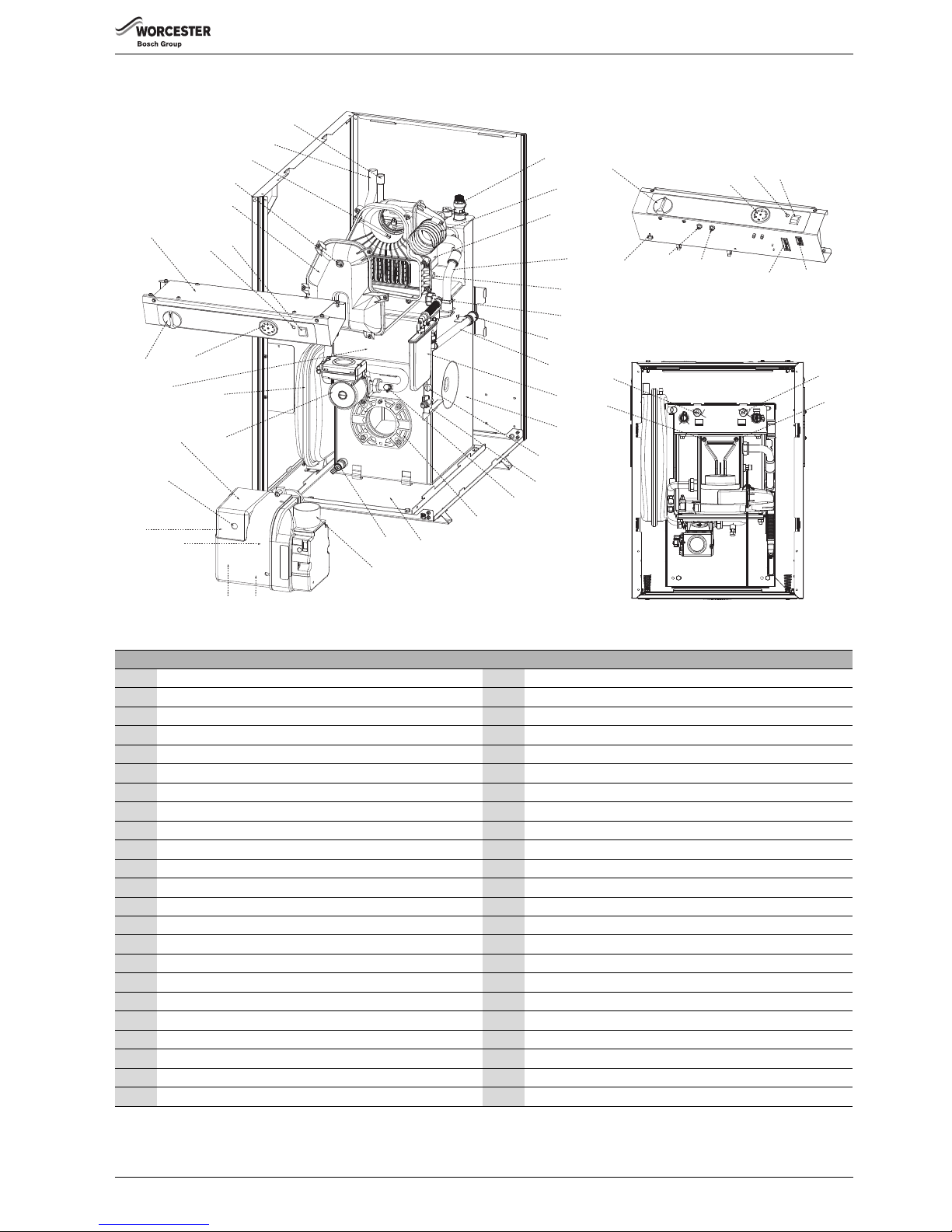 WORCESTER
Bosch Group