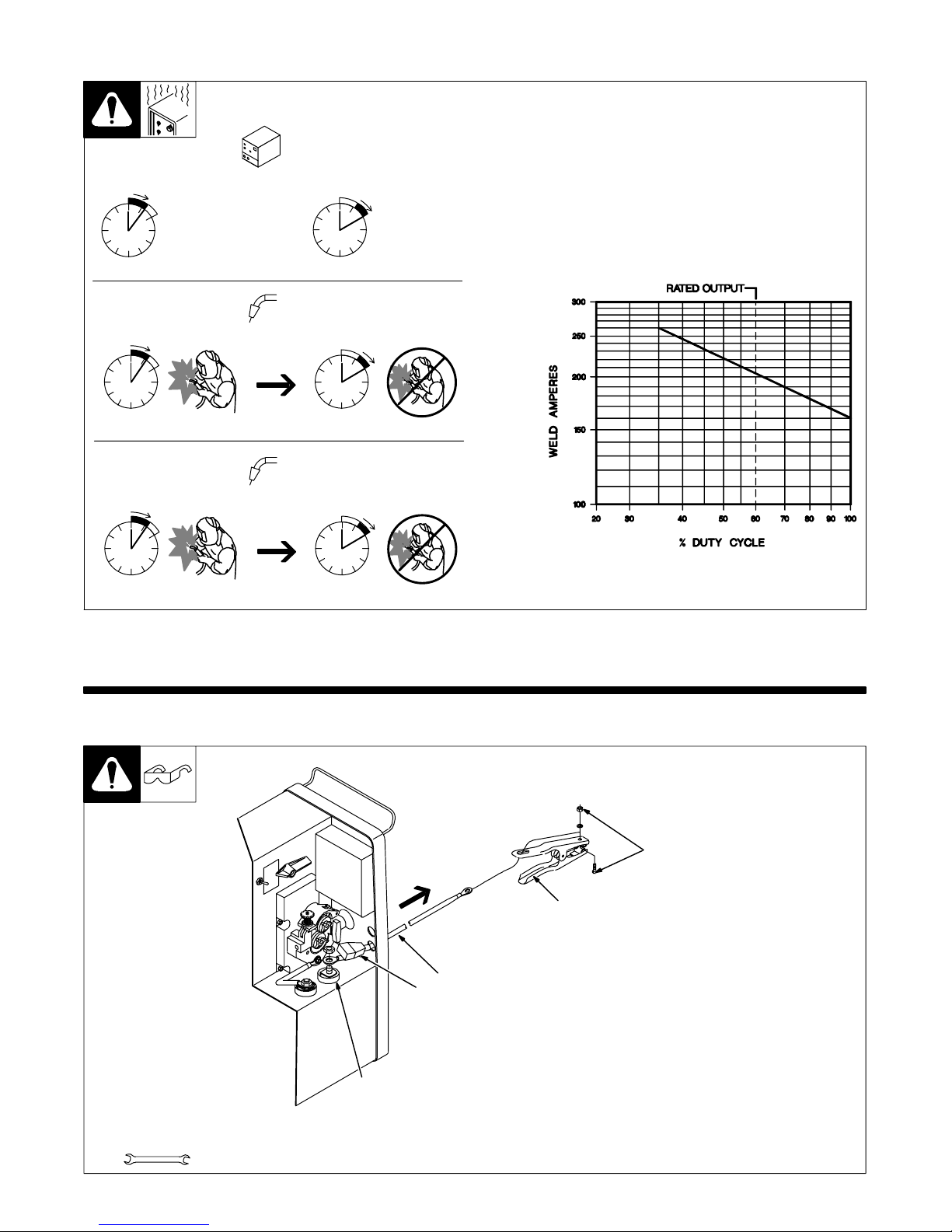 RATED OUTPUT

300

250

200

150

100

WELD AMPERES

20 30 40 50 60 70 80 90 100

% DUTY CYCLE