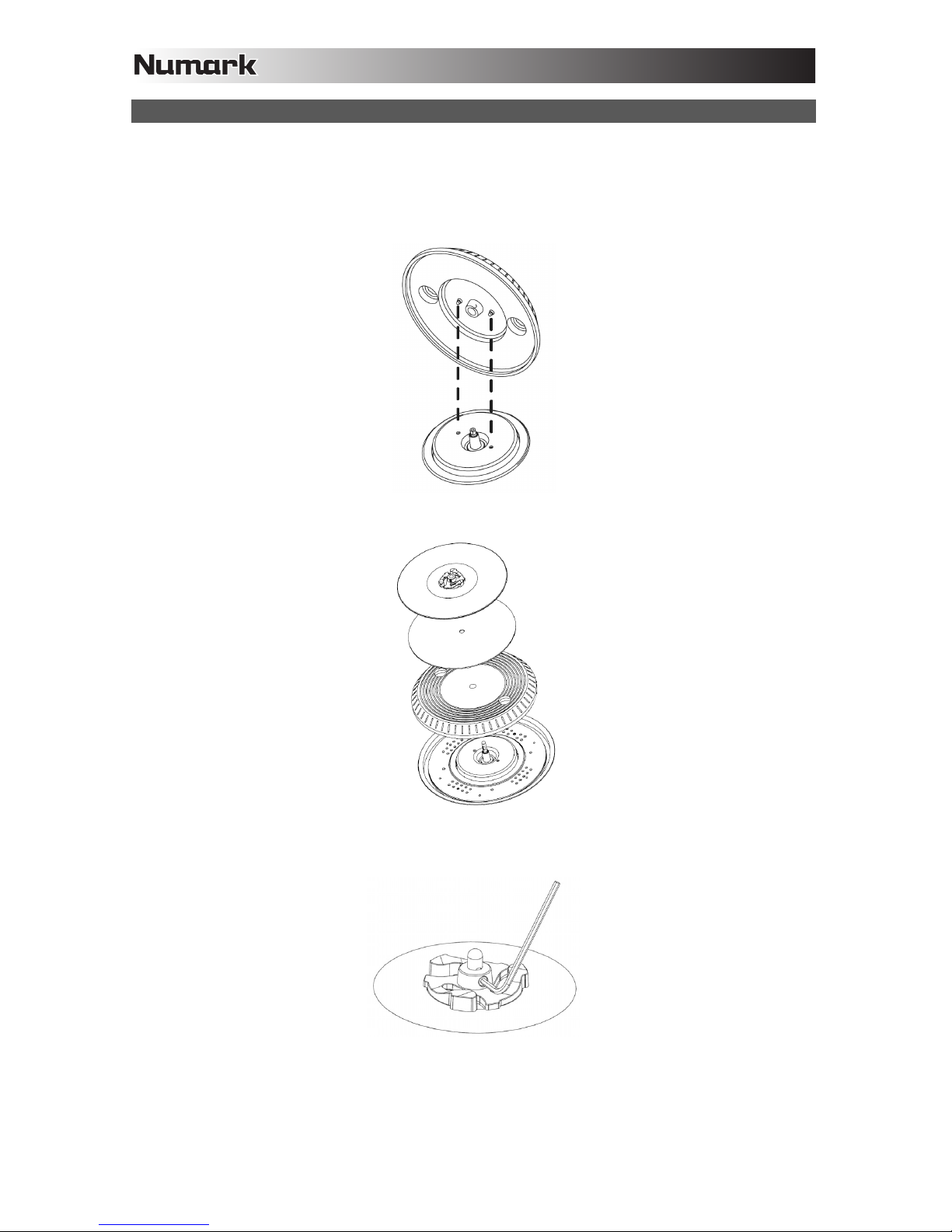 Numark