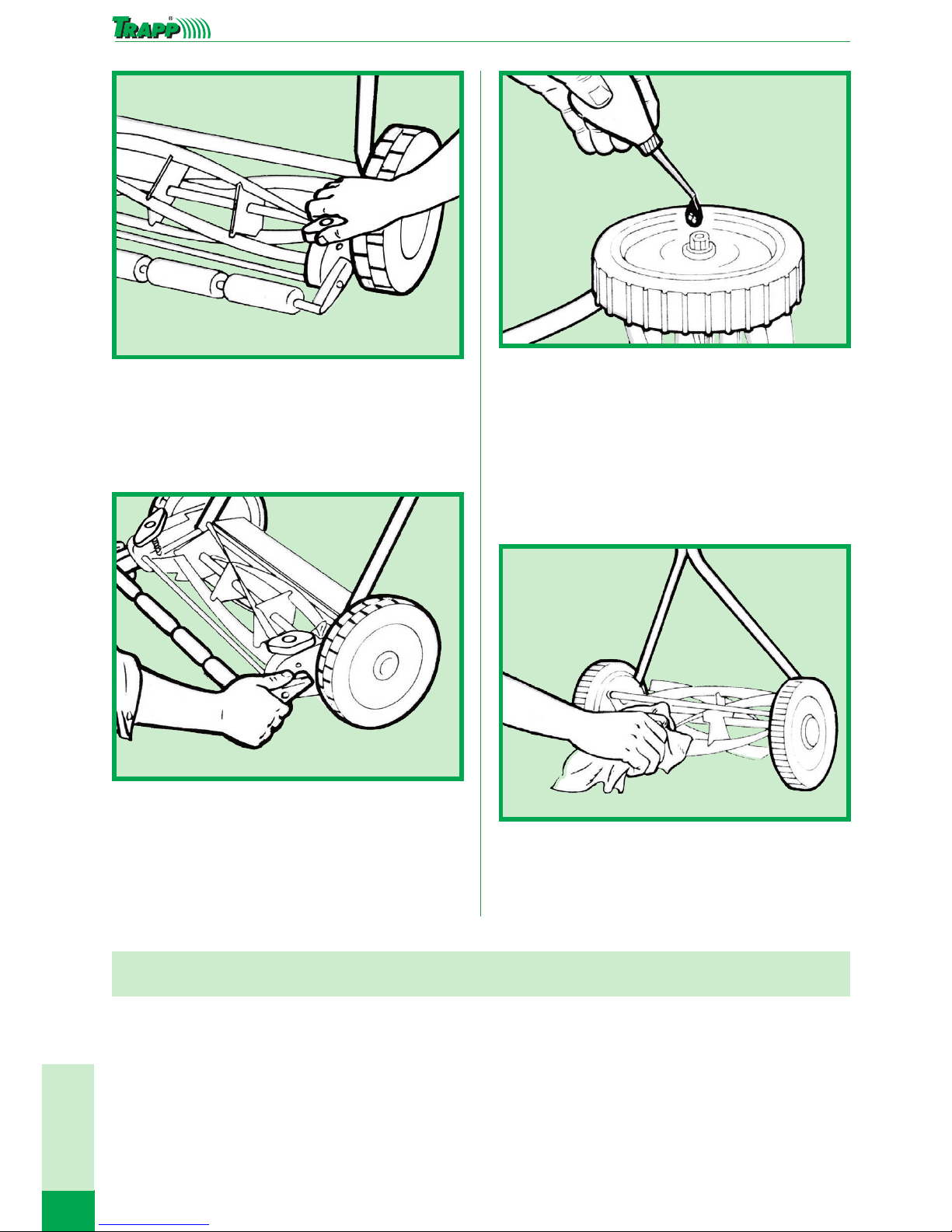 TRAPP®