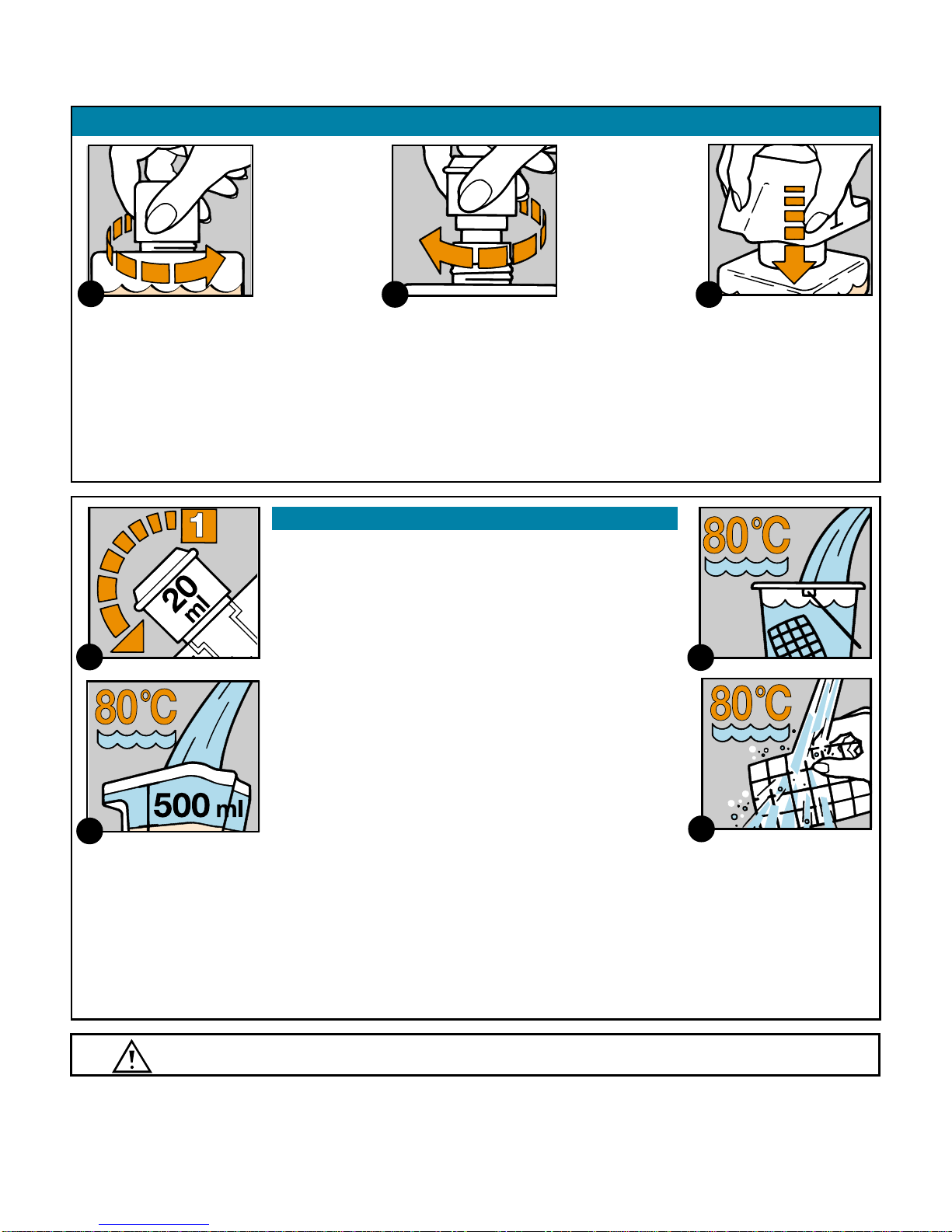 1

20 ml

80°C

80°C

500 ml

80°C