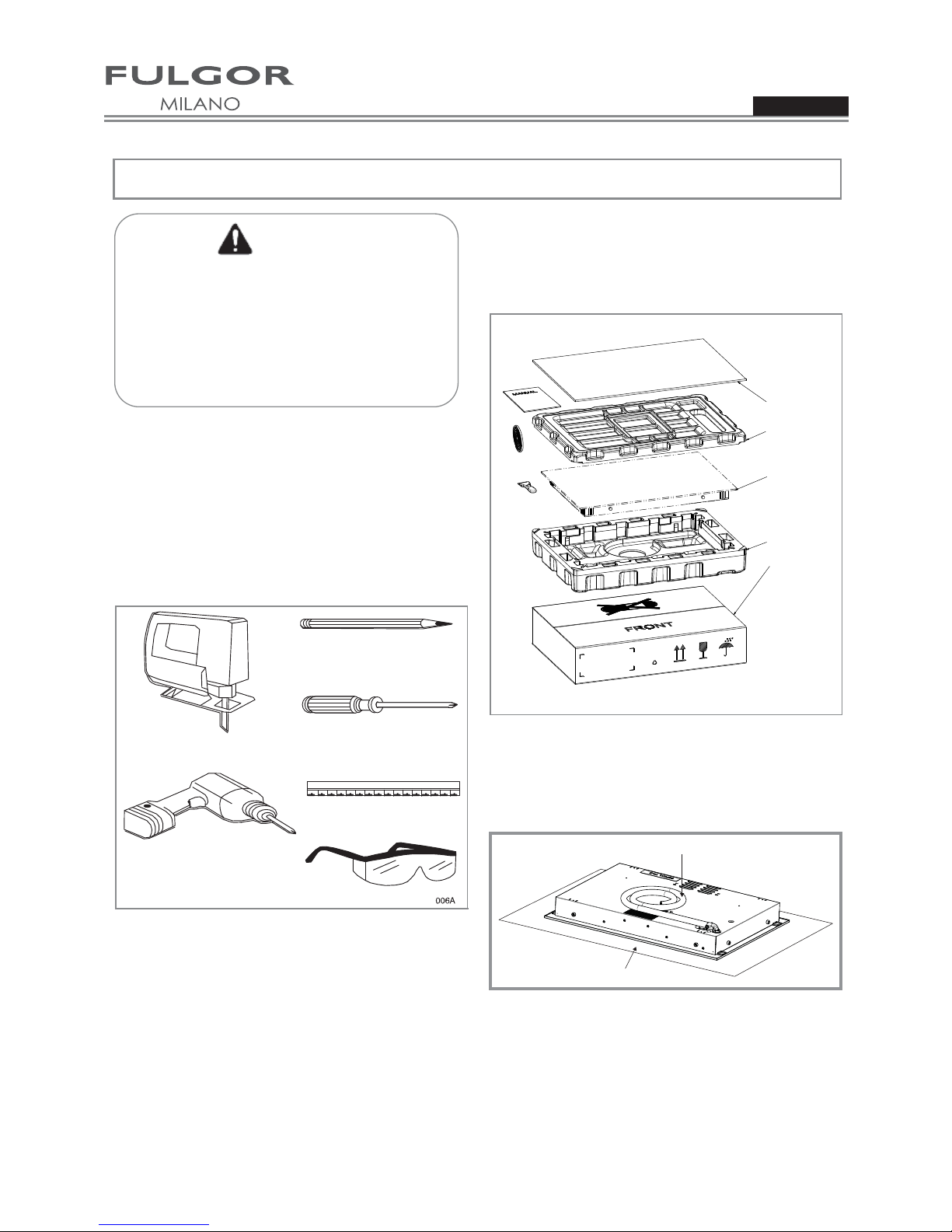 FULGOR
MILANO

MANUAL

FRONT

006A