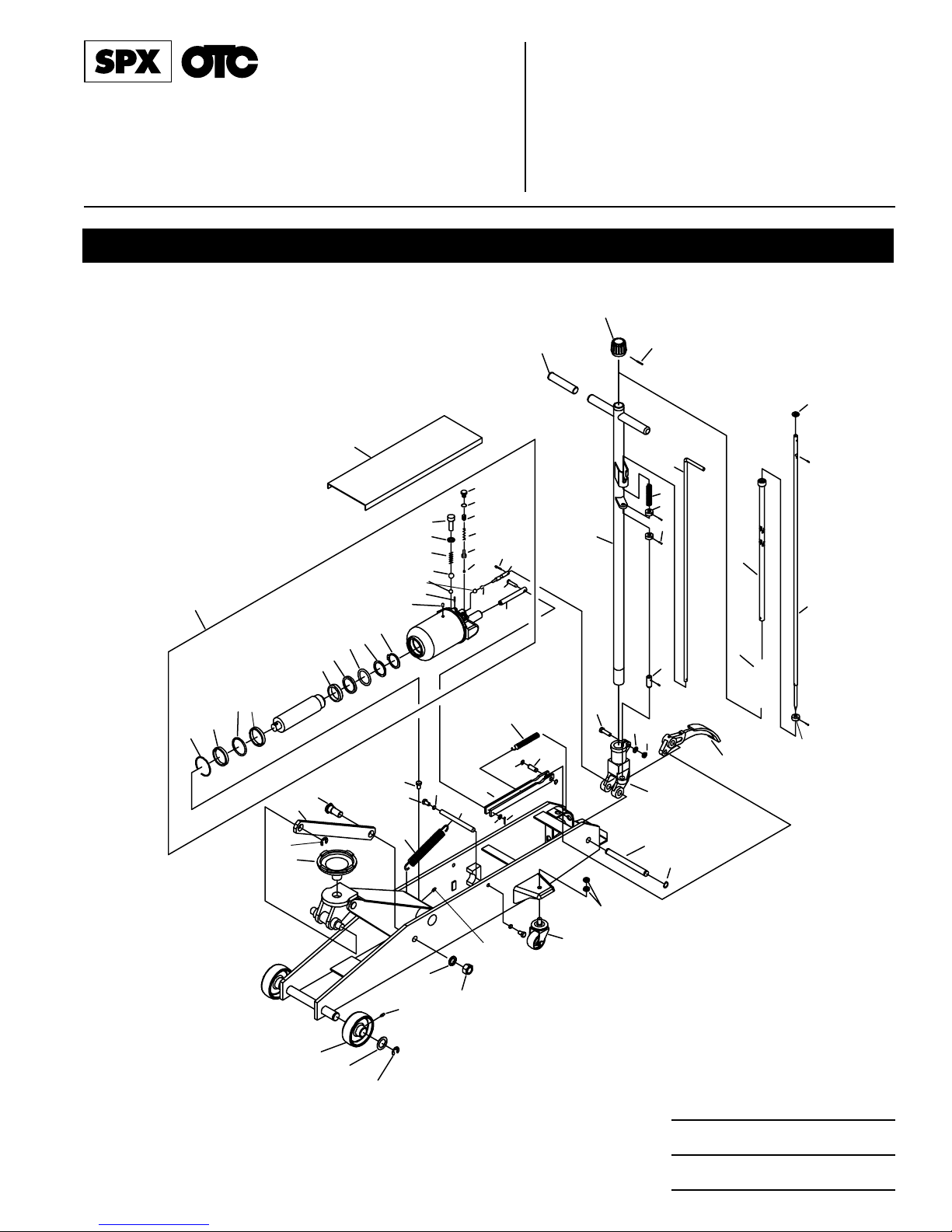 SPX OTC