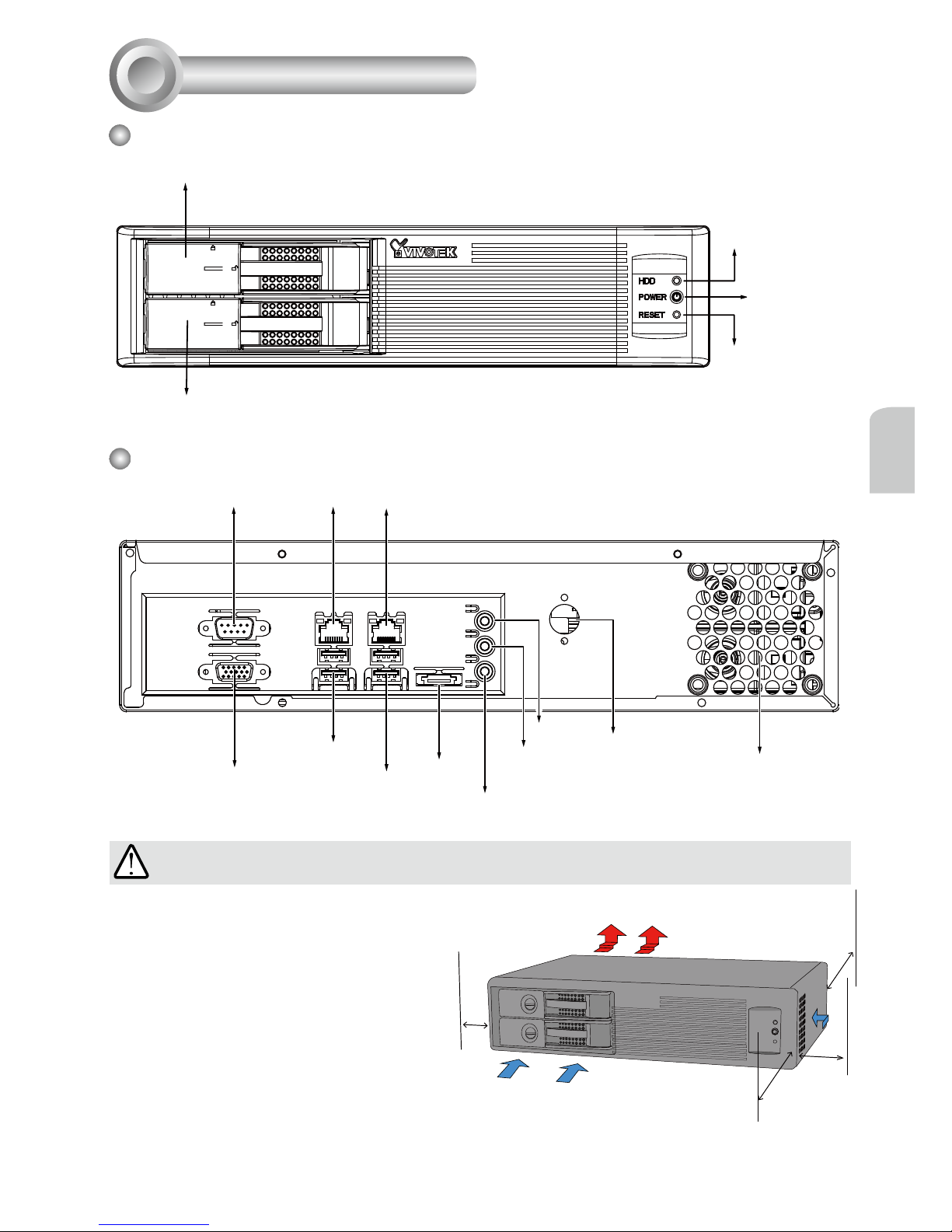 VIVOTEK

HDD
POWER
RESET