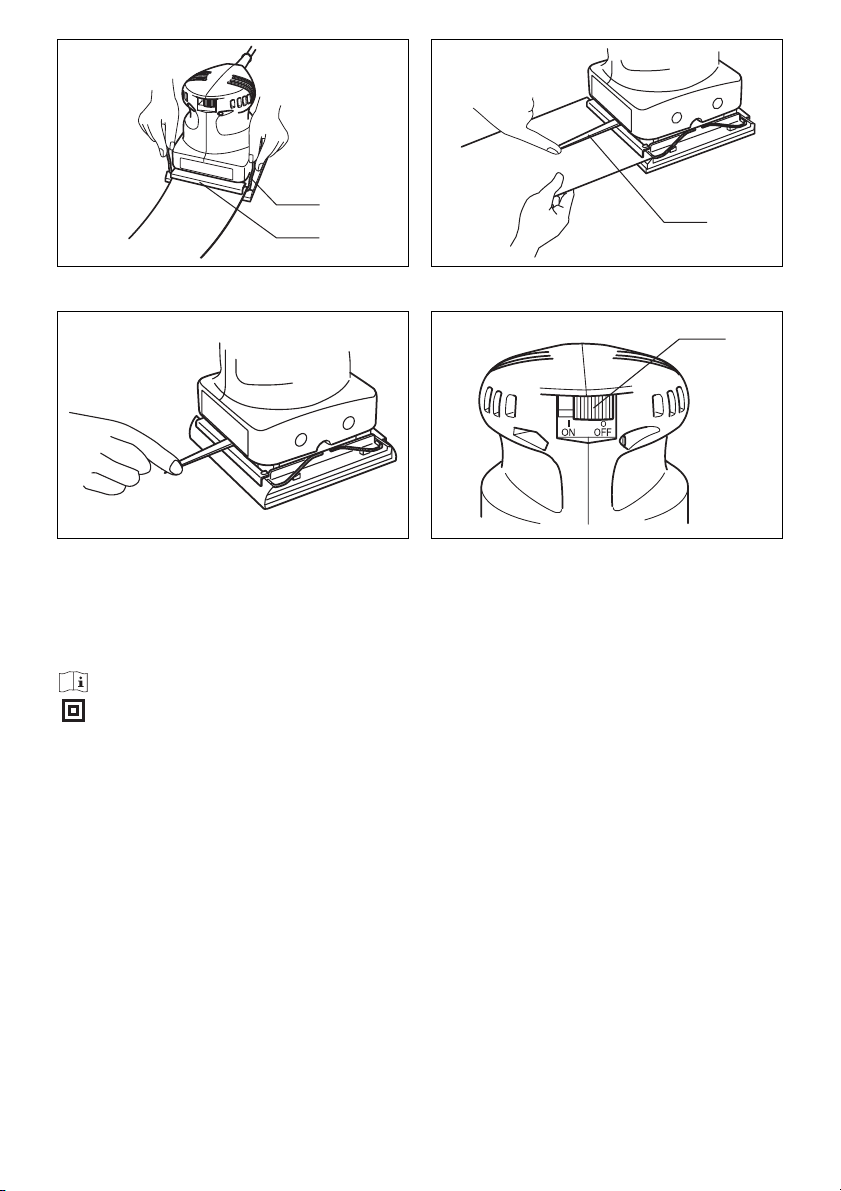 I
ON
O
OFF