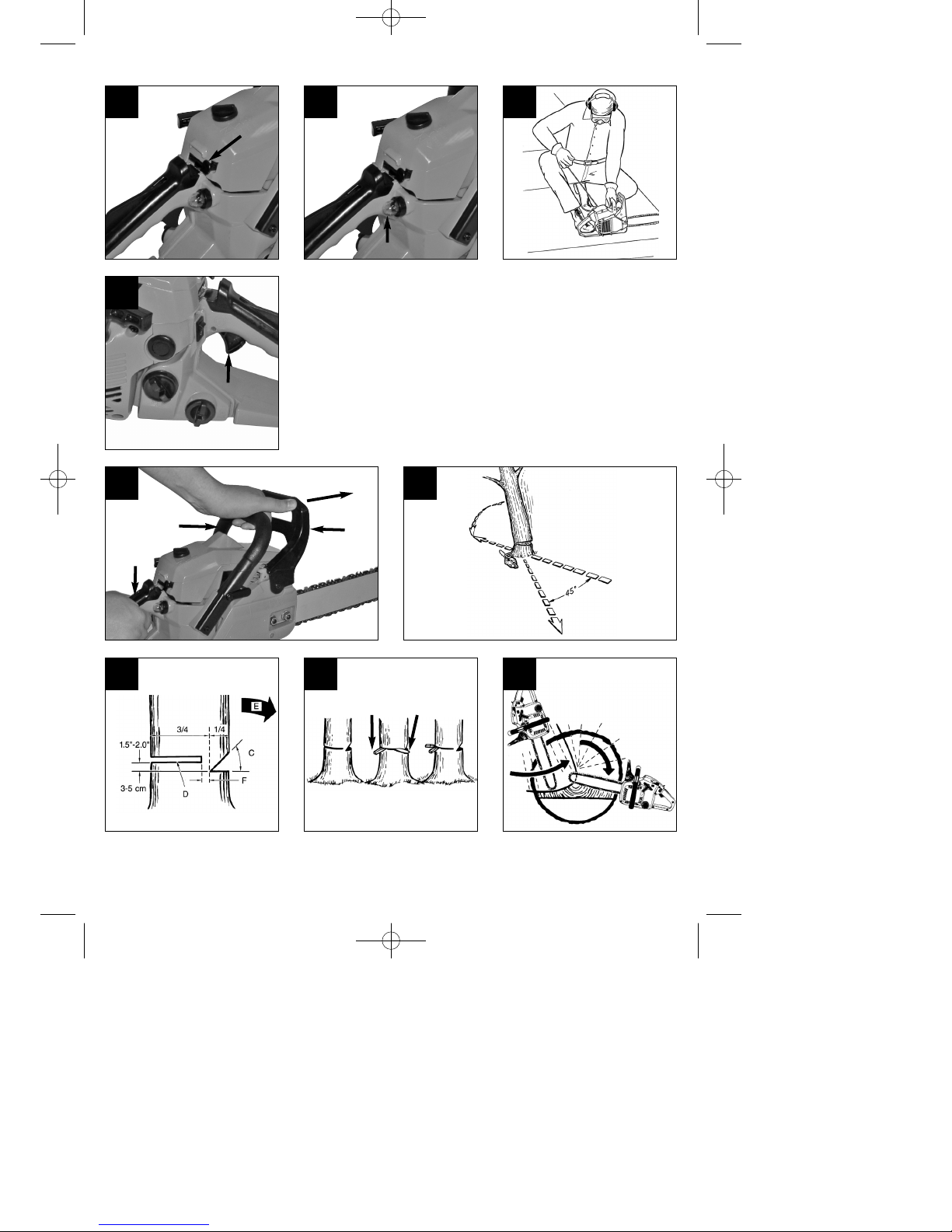 45°

E

3/4

1/4

1.5"-2.0"

C

3-5 cm

D

F