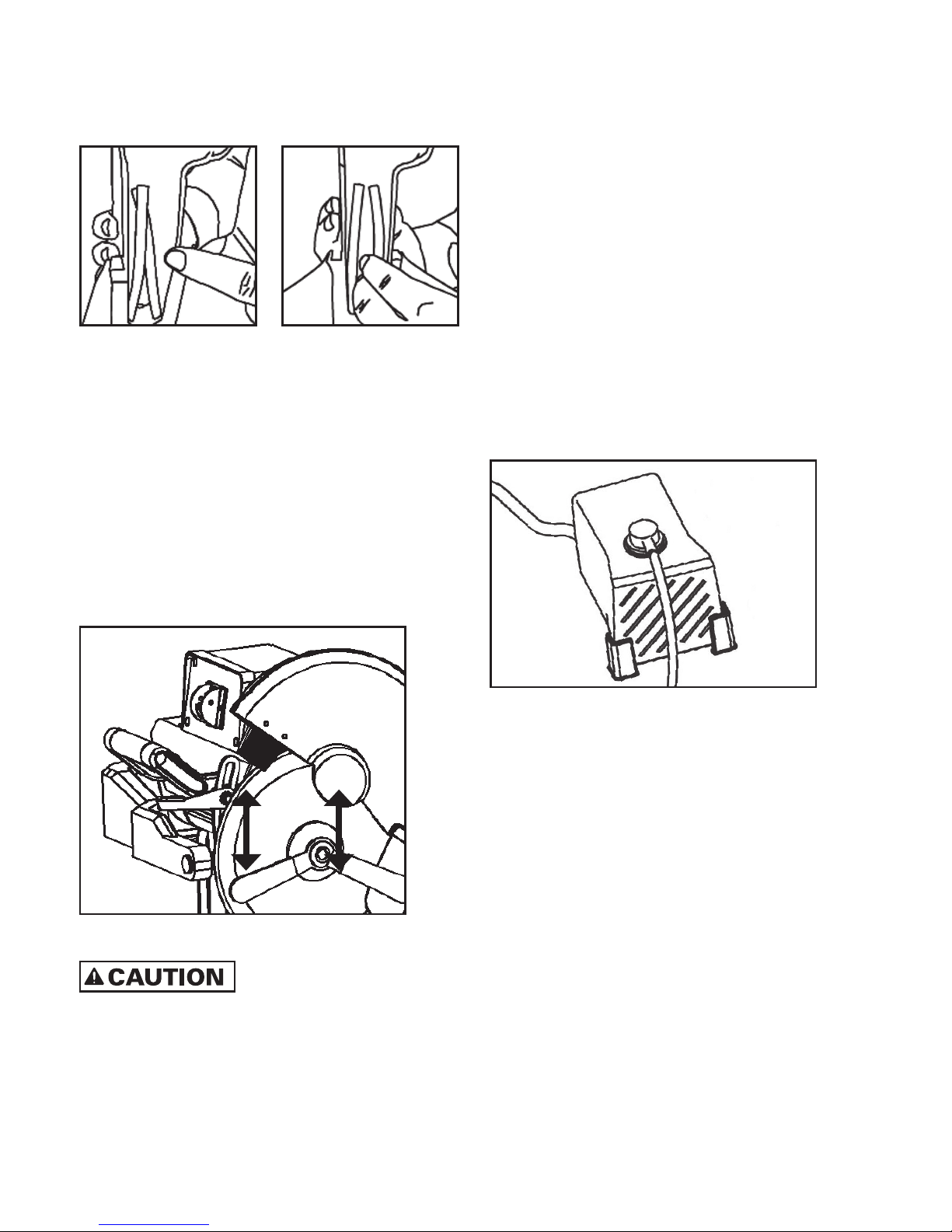 CAUTION