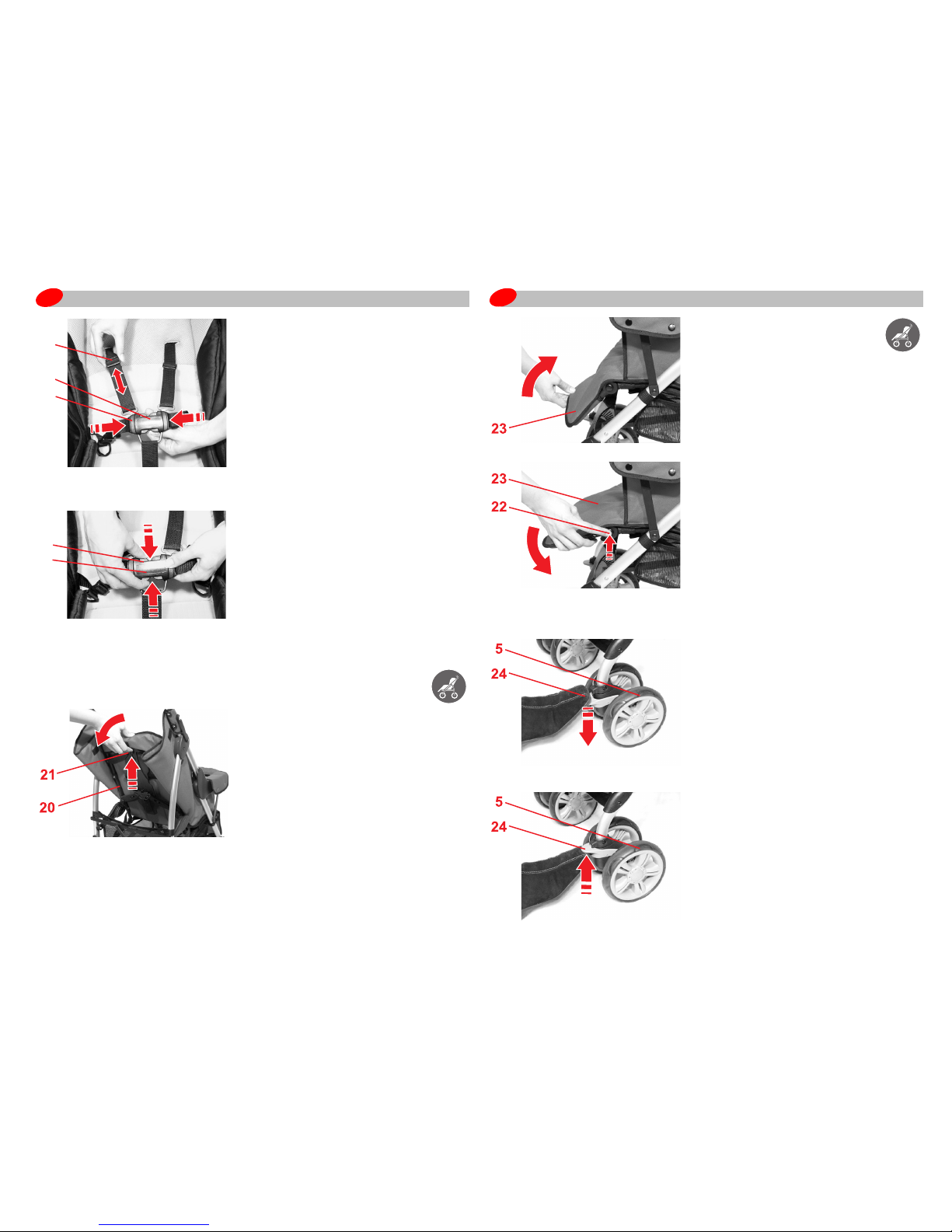 23

23
22

5
24

5
24

21
20