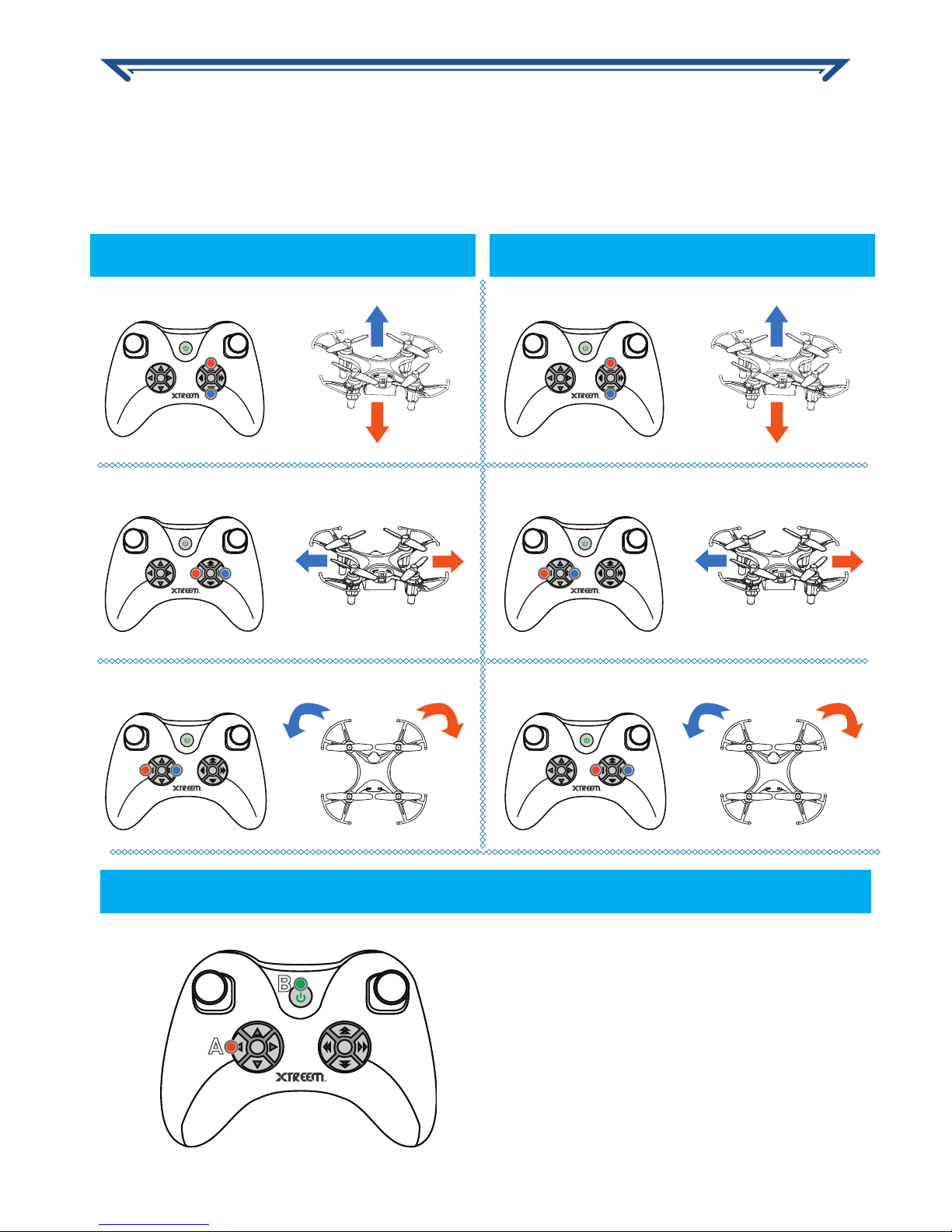 XTREEM.

XTREEM.

XTREEM.

XTREEM.

XTREEM.

XTREEM.

B

A

XTREEM.