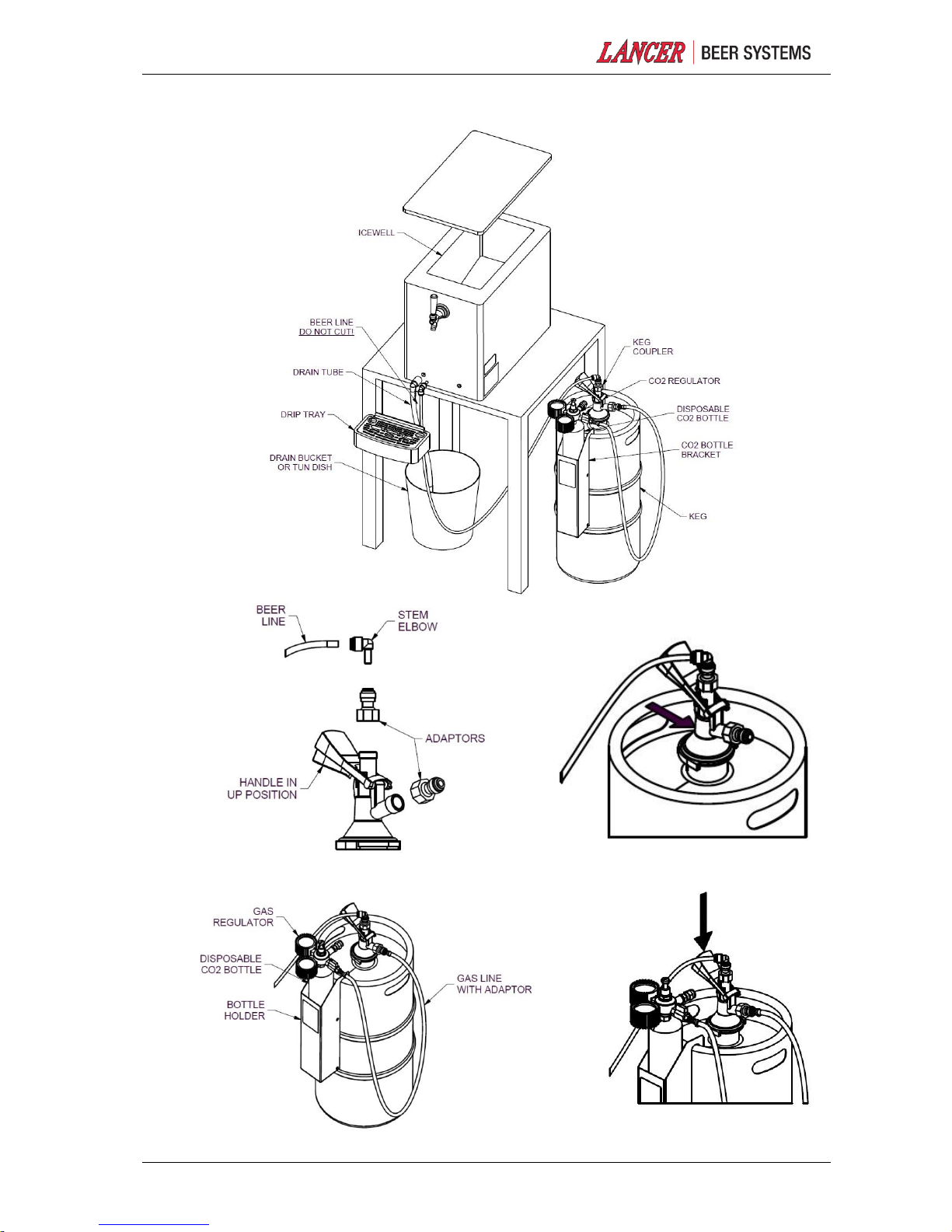 LANCER | BEER SYSTEMS

ICEWELL

BEER LINE
DO NOT CUT!

DRAIN TUBE

DRIP TRAY

DRAIN BUCKET
OR TUN DISH

KEG
COUPLER

CO2 REGULATOR

DISPOSABLE
CO2 BOTTLE

CO2 BOTTLE
BRACKET

KEG

BEER
LINE

STEM
ELBOW

ADAPTORS

HANDLE IN
UP POSITION

GAS
REGULATOR

DISPOSABLE
CO2 BOTTLE

BOTTLE
HOLDER

GAS LINE
WITH ADAPTOR