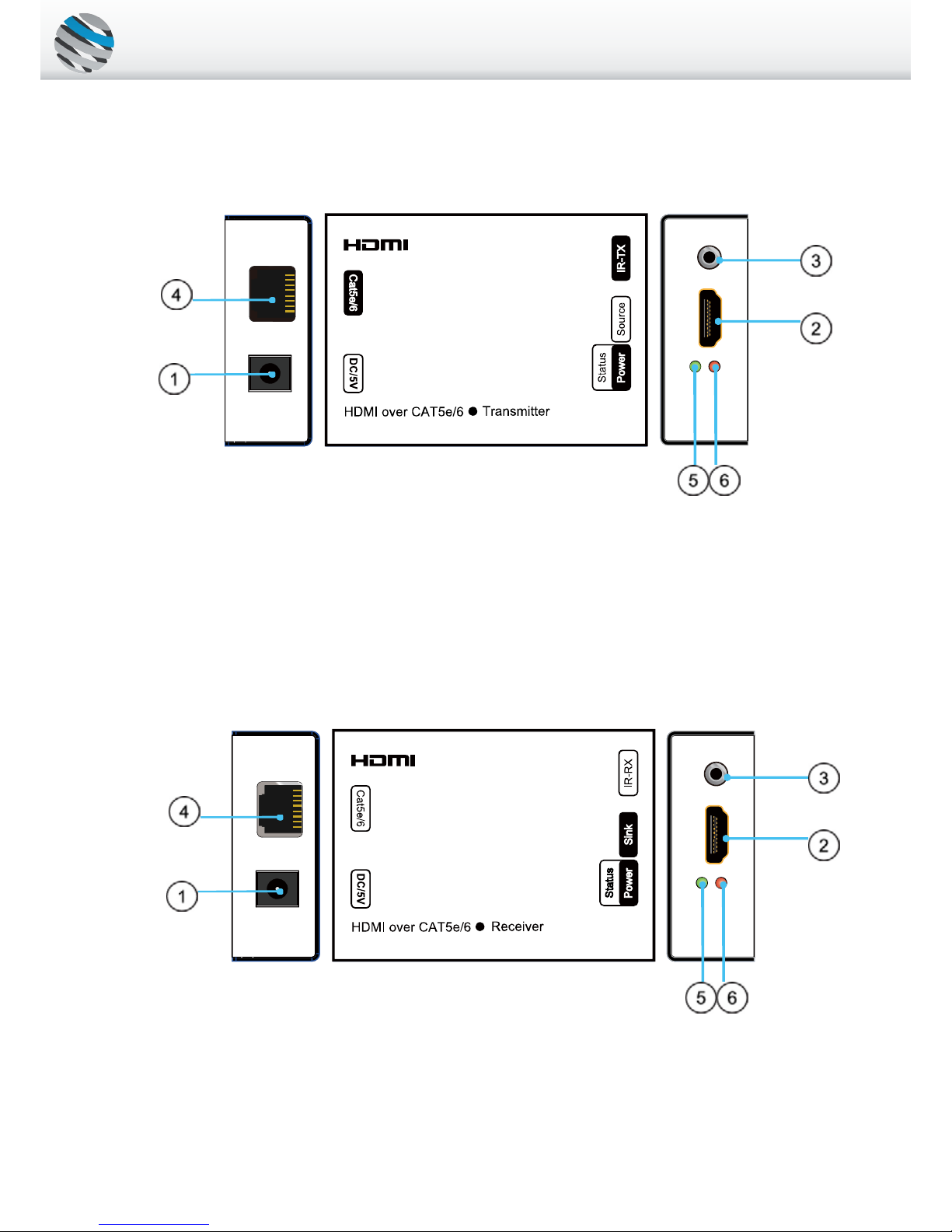 4
1
HDMI
Cat5e/6
DC/5V
IR-TX
Source
Status
Power
HDMI over CAT5e/6 ● Transmitter
3
2
5
6

4
1
HDMI
Cat5e/6
DC/5V
IR-RX
Sink
Status
Power
HDMI over CAT5e/6 ● Receiver
3
2
5
6