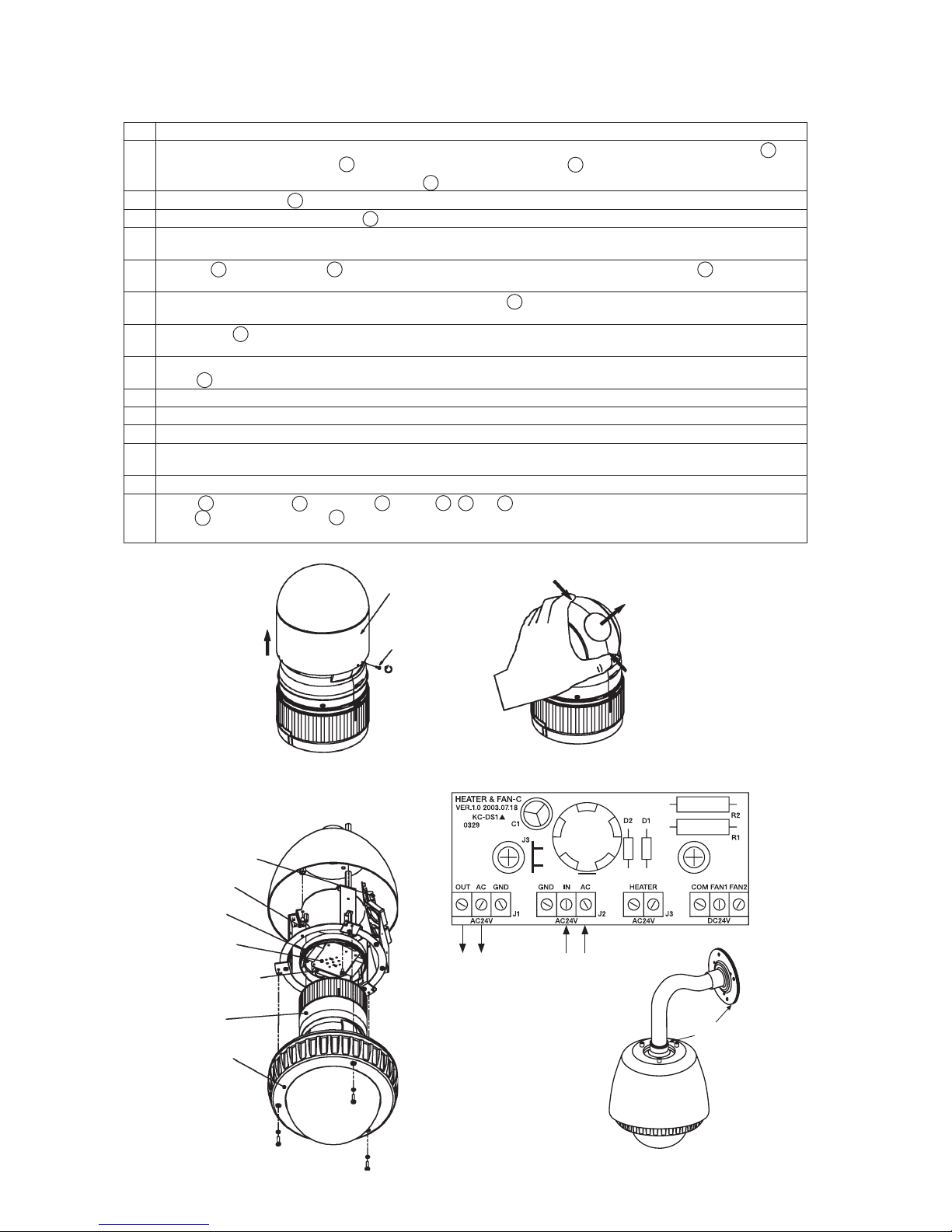 HEATER & FAN-C
VER.1.0 2003.07.18
KC-DS1▲
0329
C1
J3
D2 D1
R2
R1
OUT AC GND
J1
AC24V
GND IN AC
J2
AC24V
HEATER
J3
AC24V
COM FAN1 FAN2
DC24V