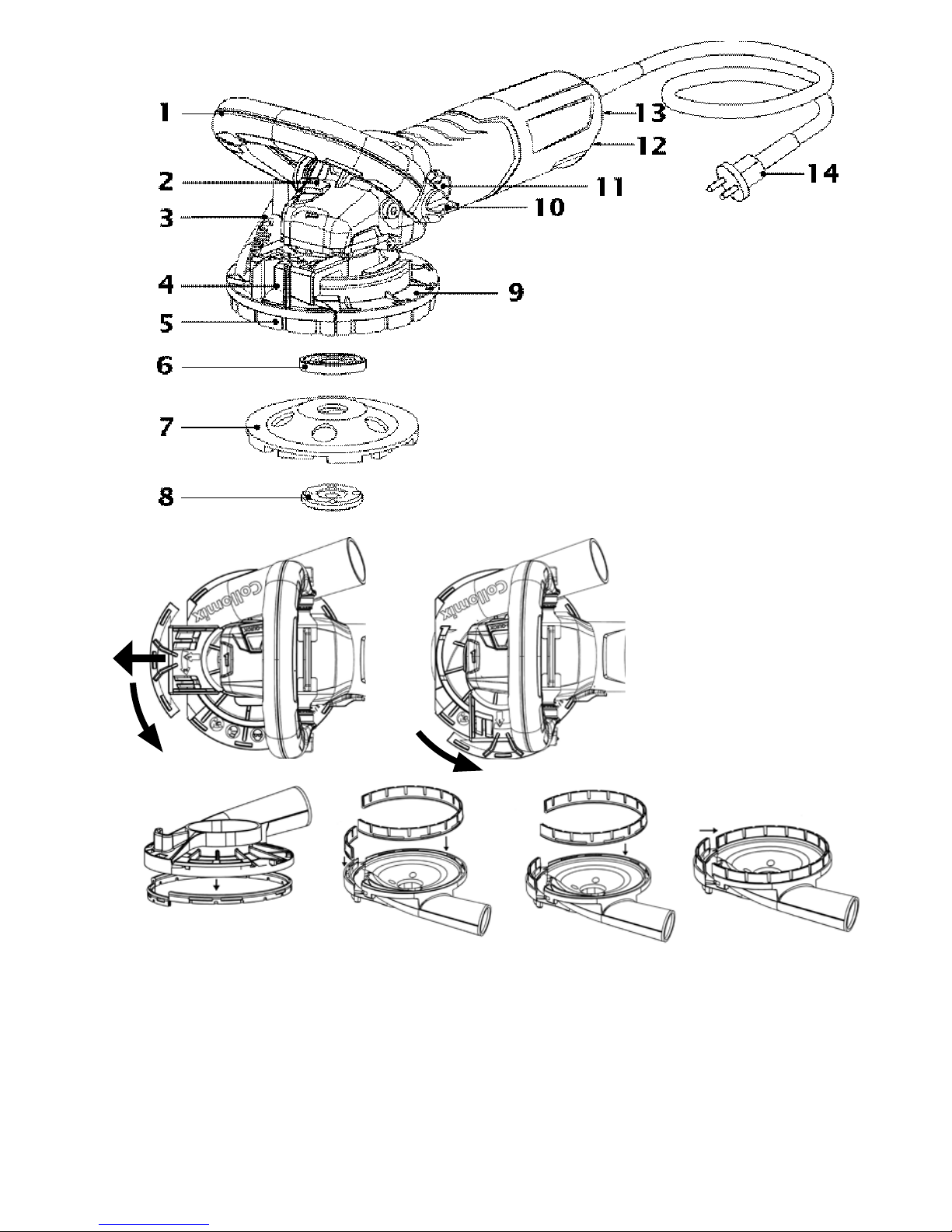 1
2
3
4
5
6
7
8
9
10
11
12
13
14
Collomix
Collomix