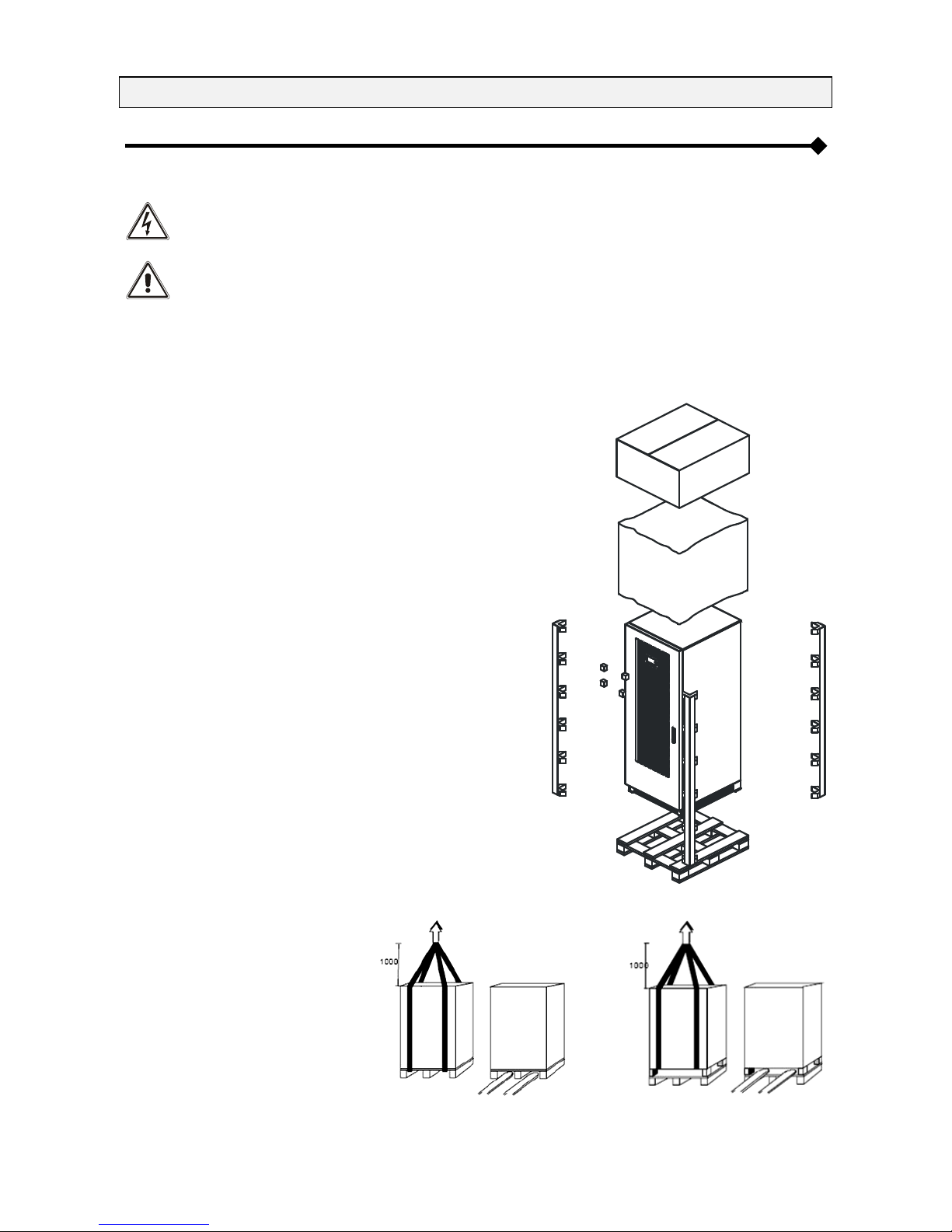 1000

1000