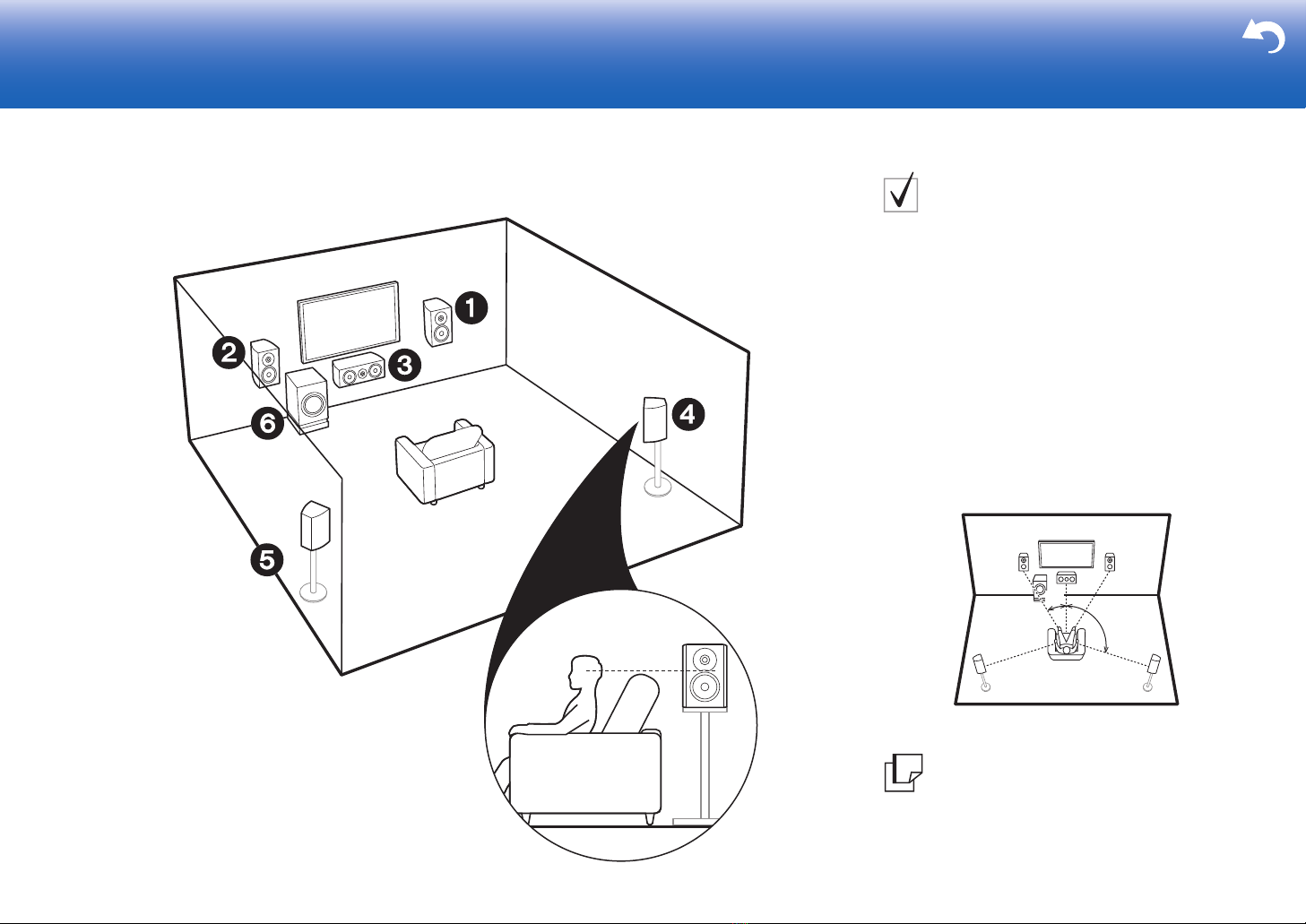 1
2
3
4
5
6