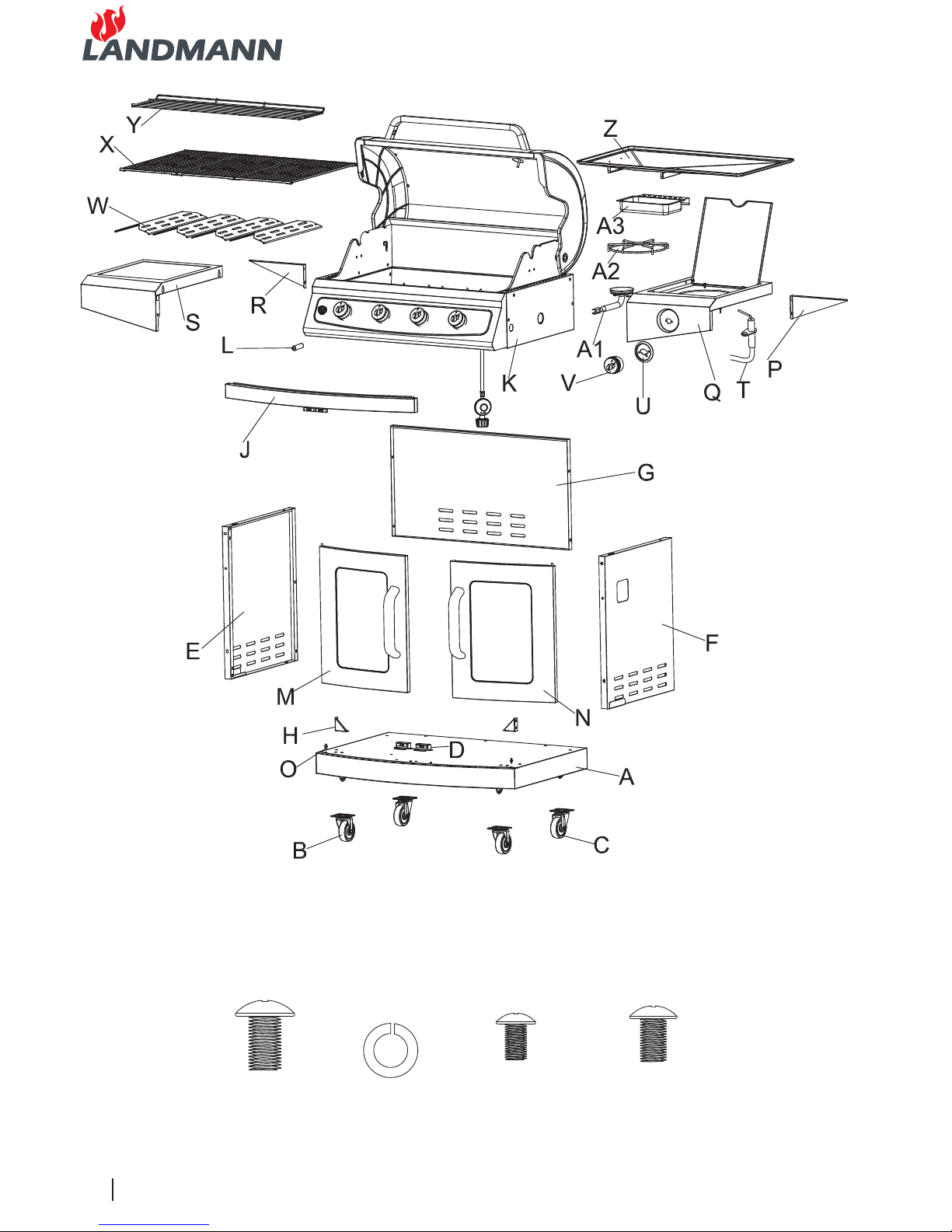 LANDMANN

Y
X
W
S
R
L
J
Z
A3
A2
A1
K
V
U
Q
T
P
G
E
M
N
F
H
O
D
A
B
C