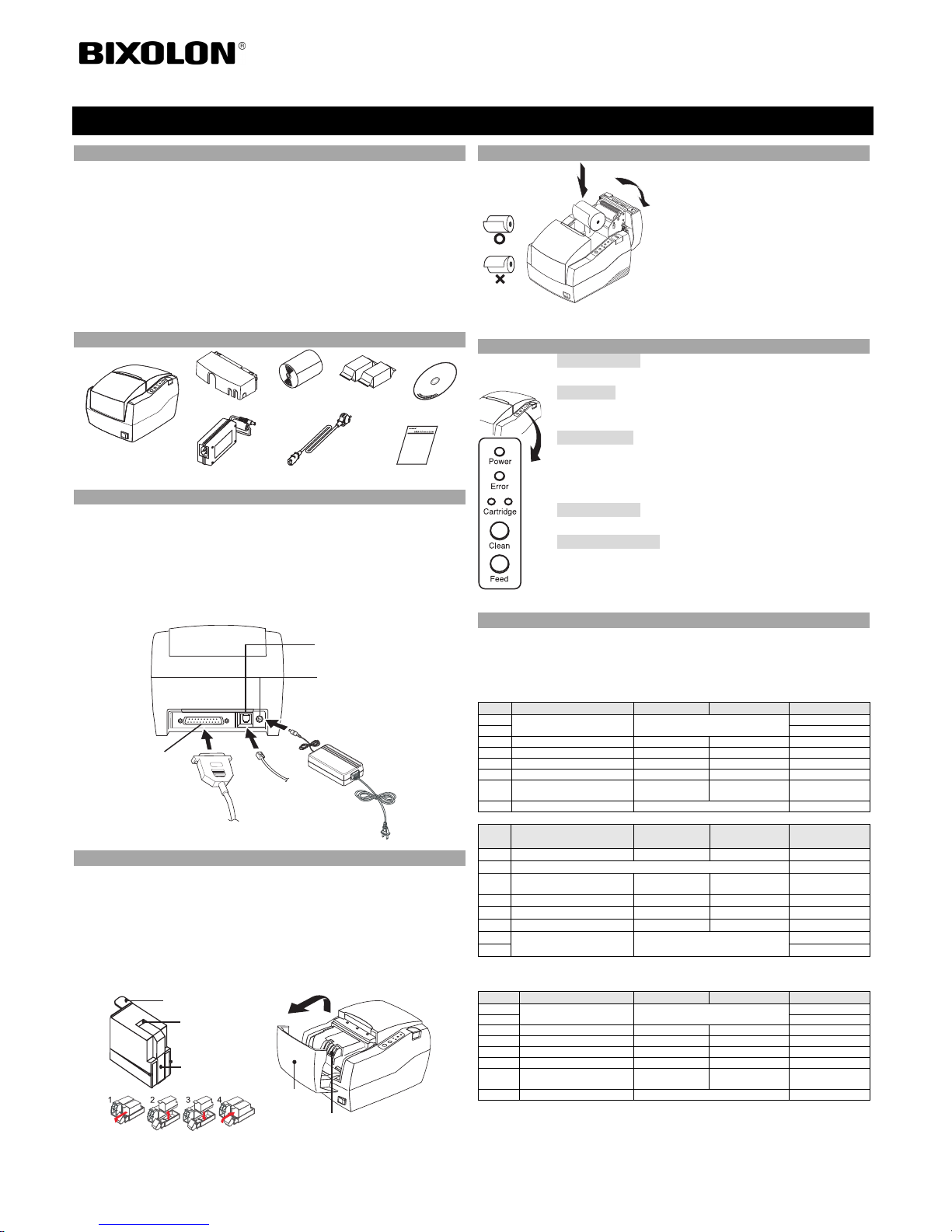 BIXOLON®

Power
Error
Cartridge
Clean
Feed

1 2 3 4