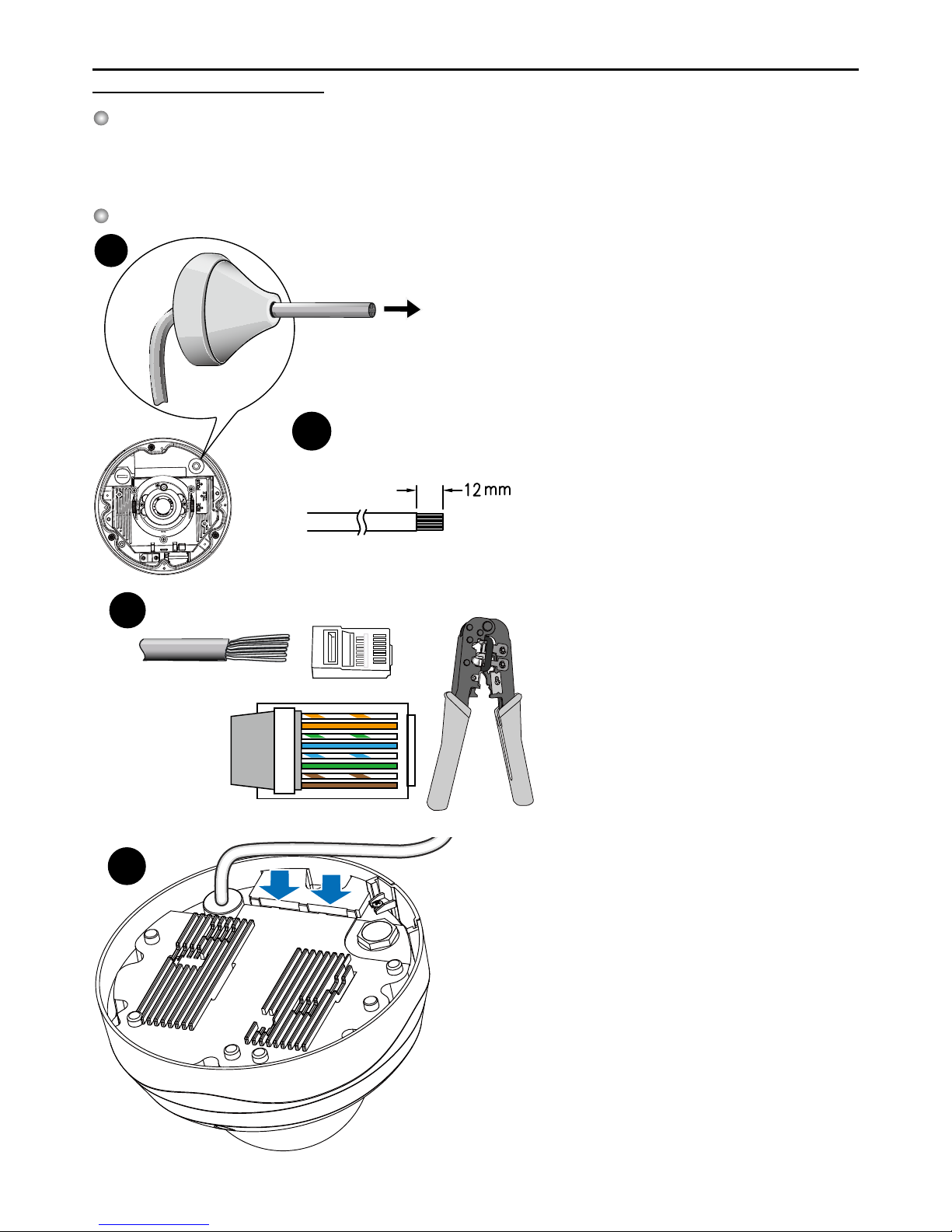 12 mm