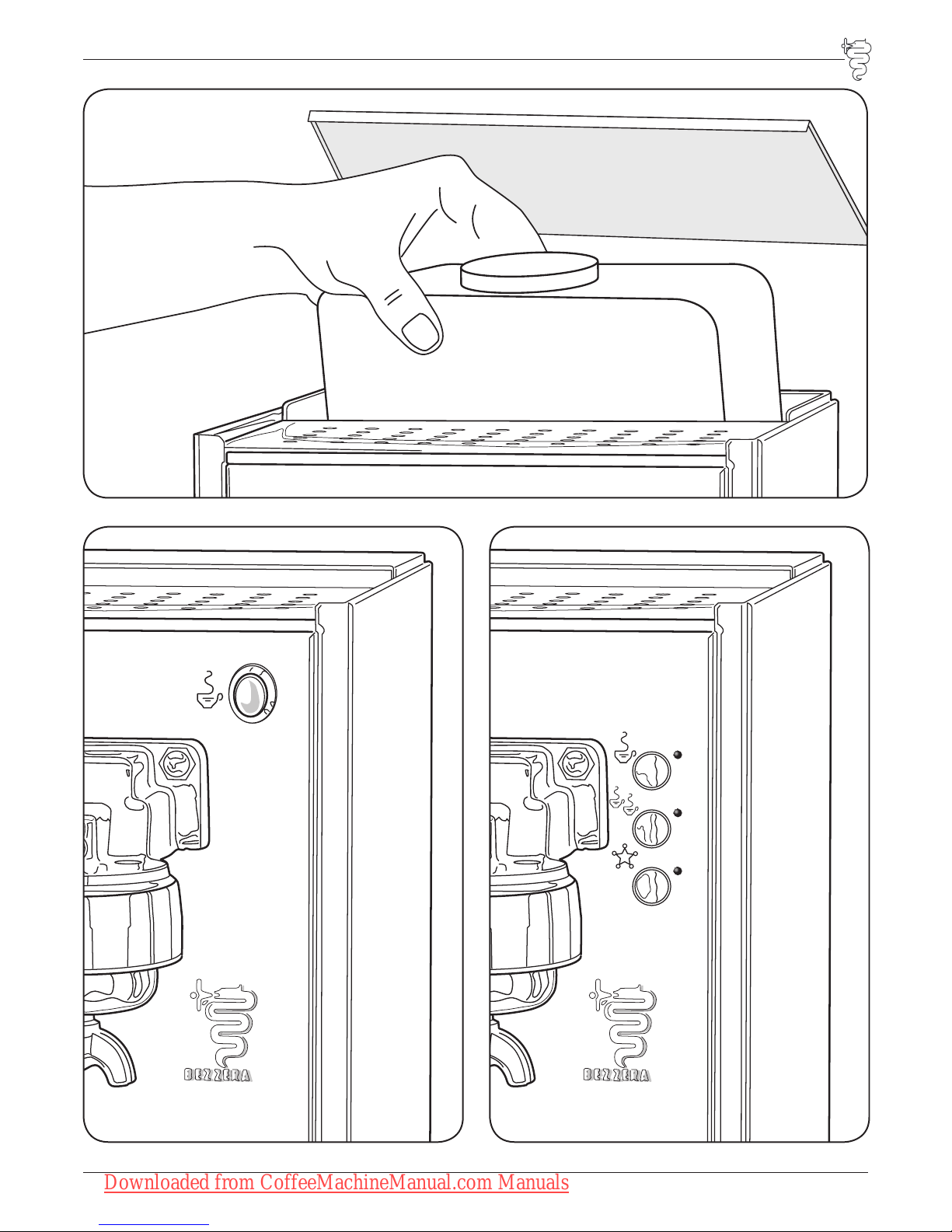 BEZZERA

BEZZERA

Downloaded from CoffeeMachineManual.com Manuals