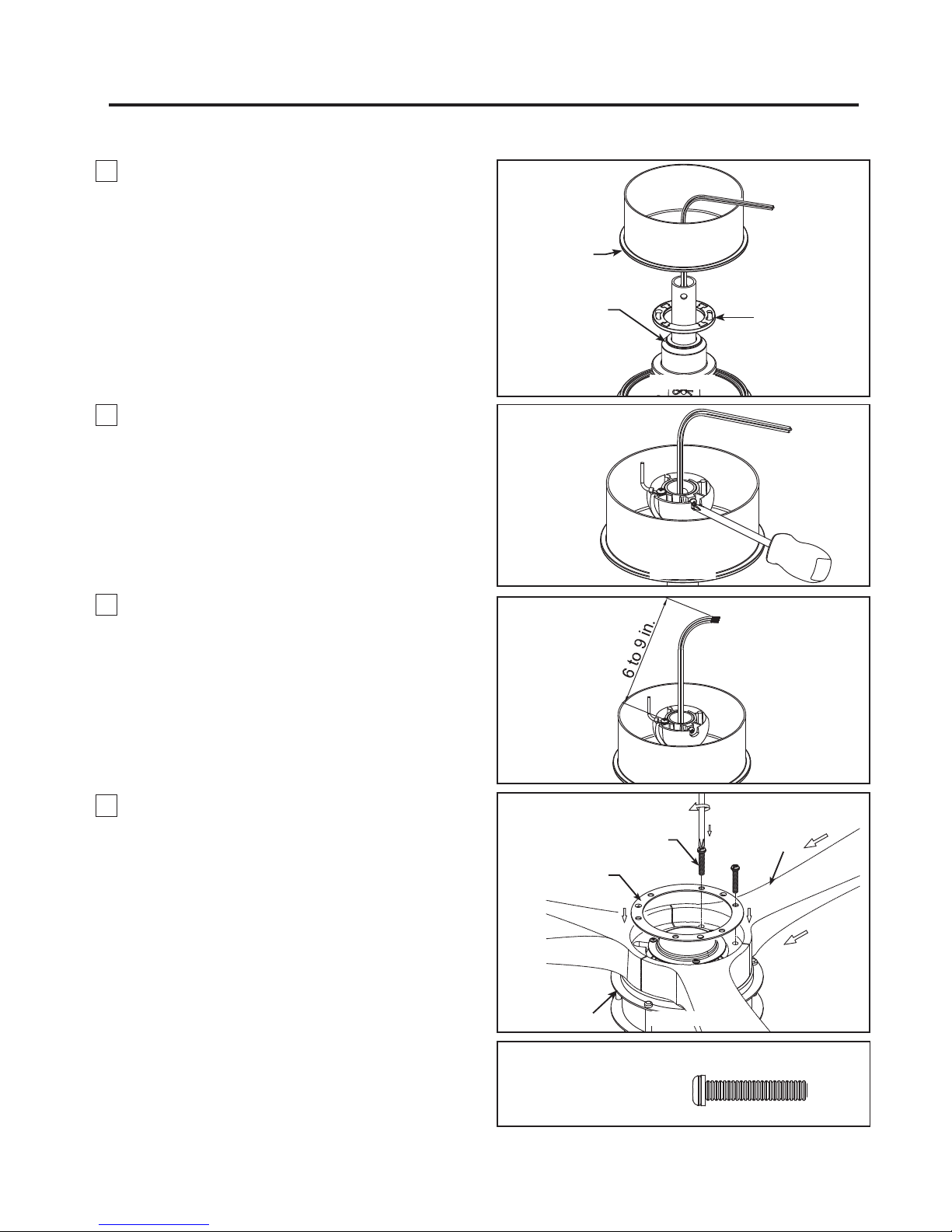 6 to 9 in.