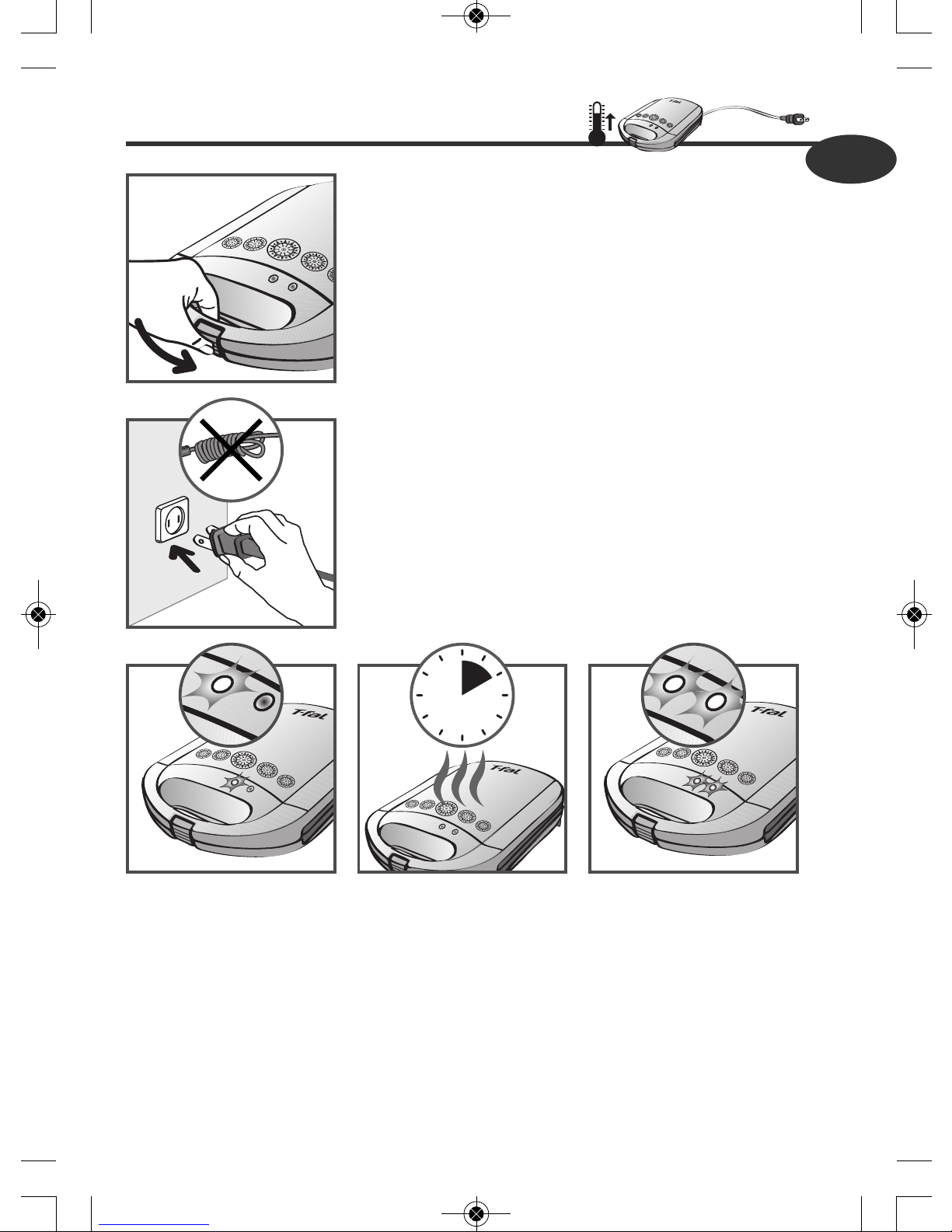 T-fal

T-fal

T-fal

T-fal