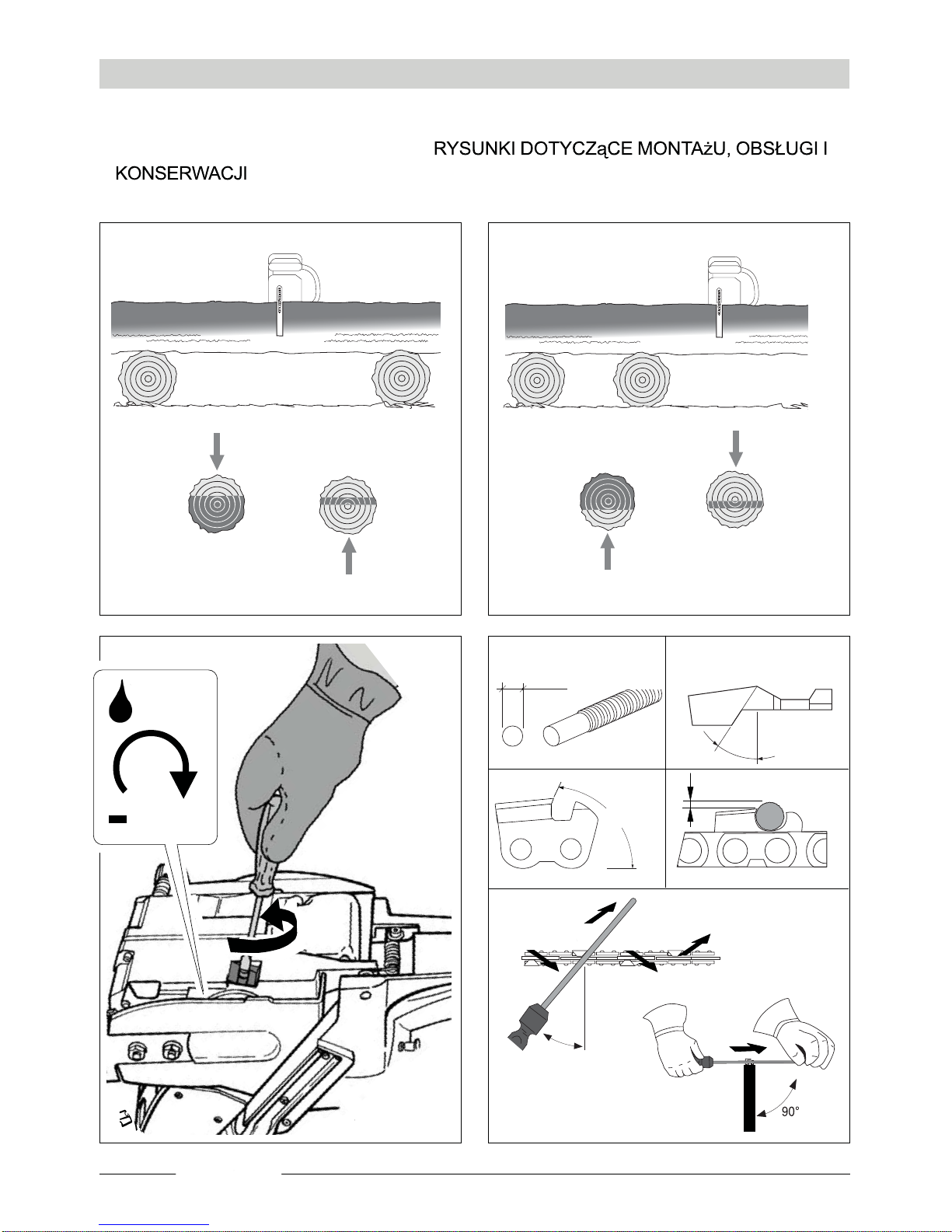 RYSUNKI DOTYCZąCE MONTAżU, OBSŁUGI I KONSERWACJI

90°