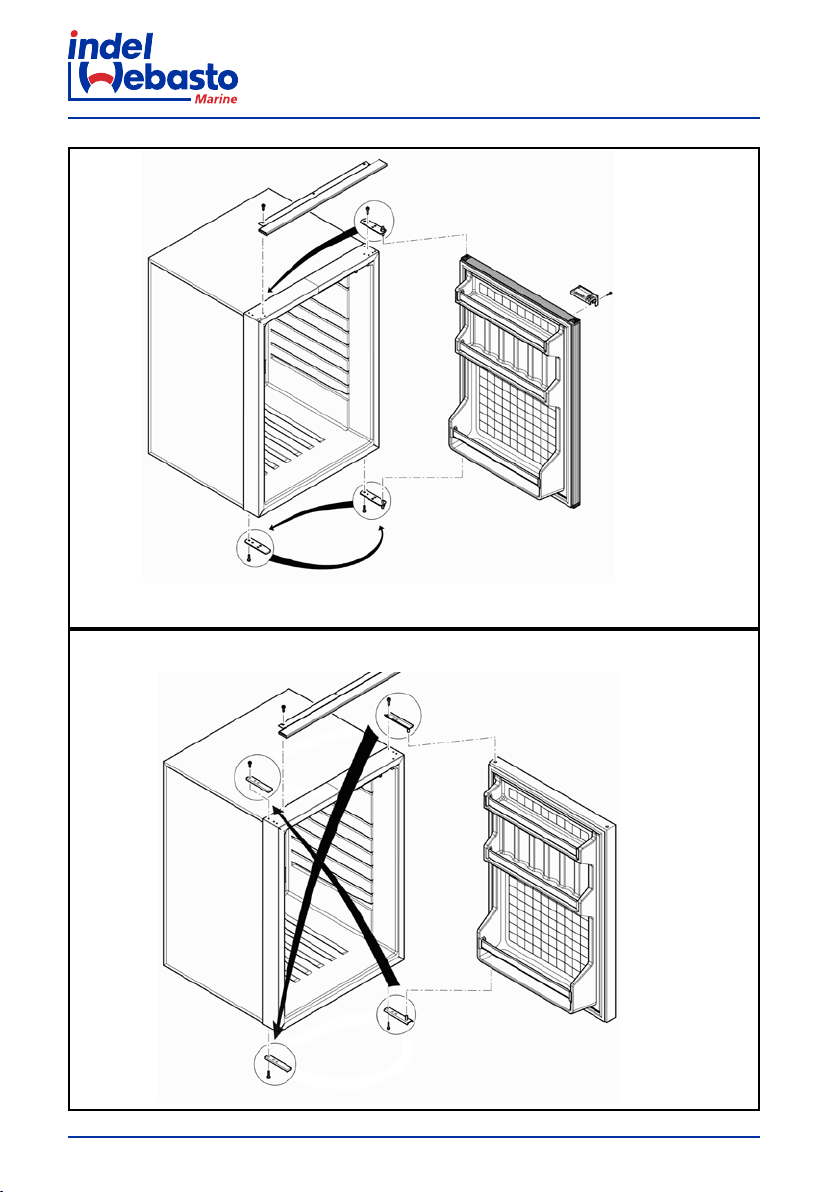 indel
Webasto
Marine