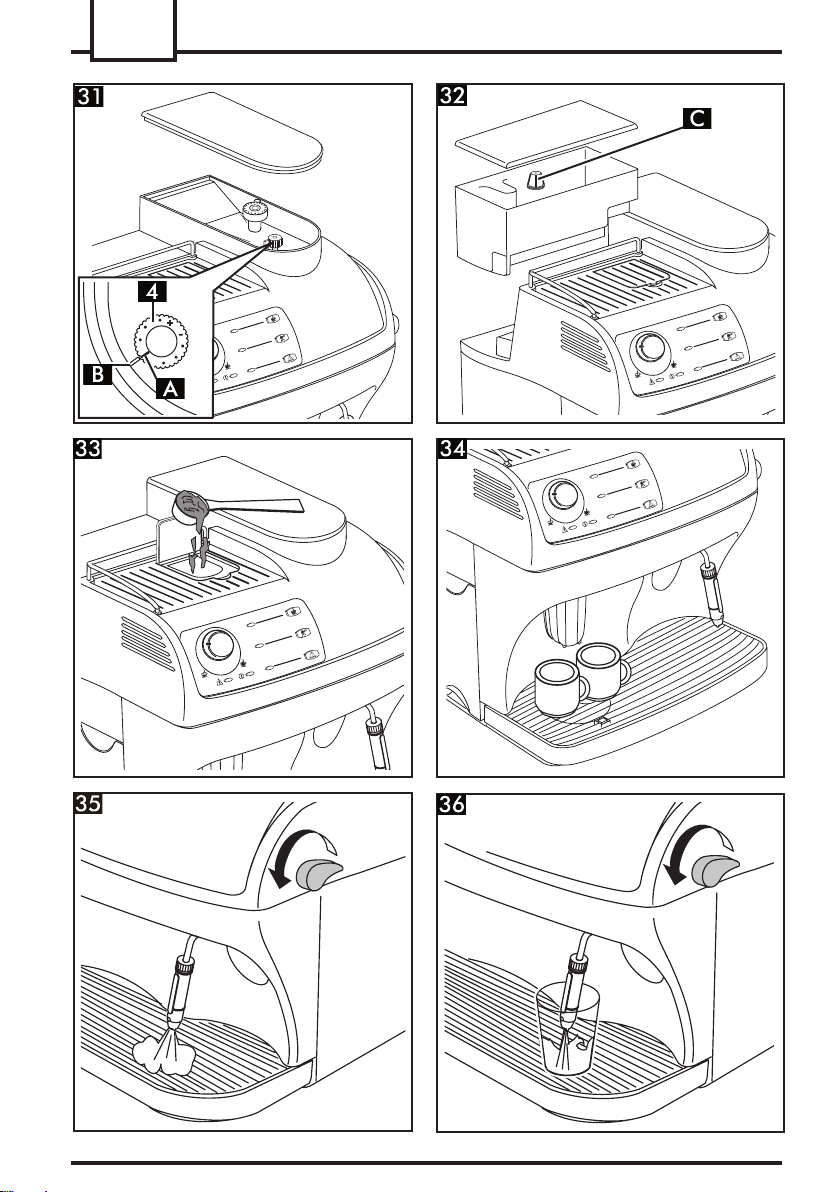 31

4

B

A

32

C

33

34

35

36