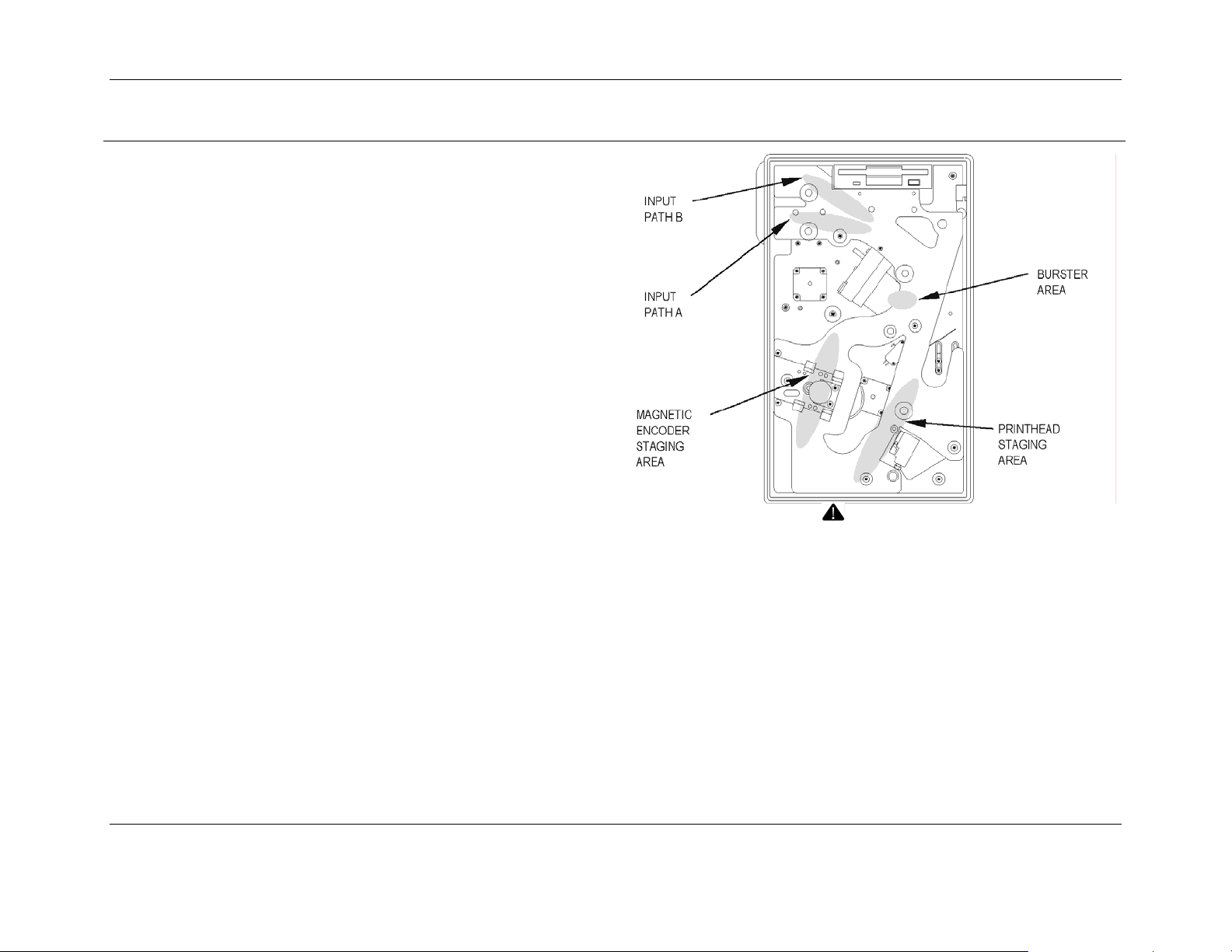 INPUT PATH B

INPUT PATH A

BURSTER AREA

MAGNETIC ENCODER STAGING AREA

PRINTHEAD STAGING AREA