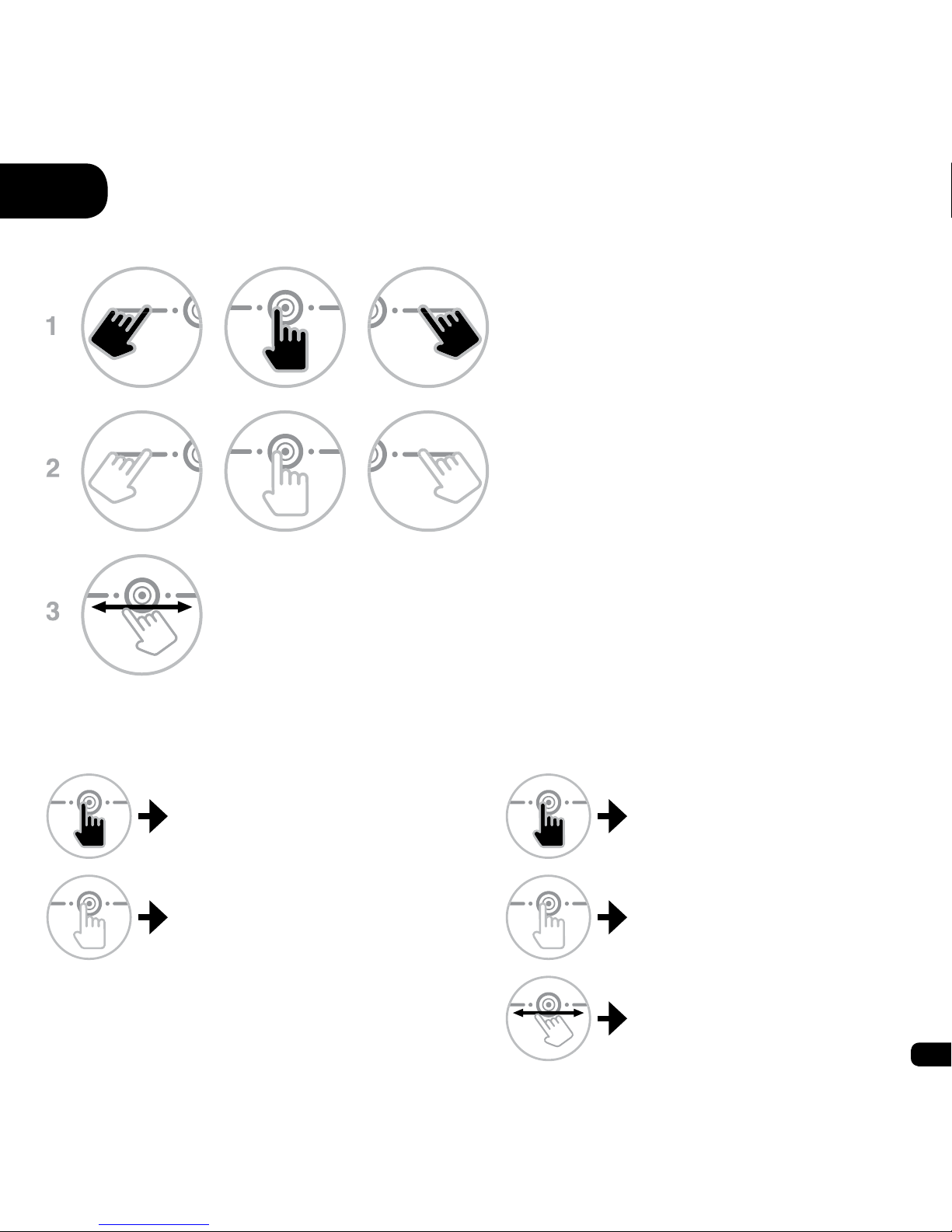 1

2

3