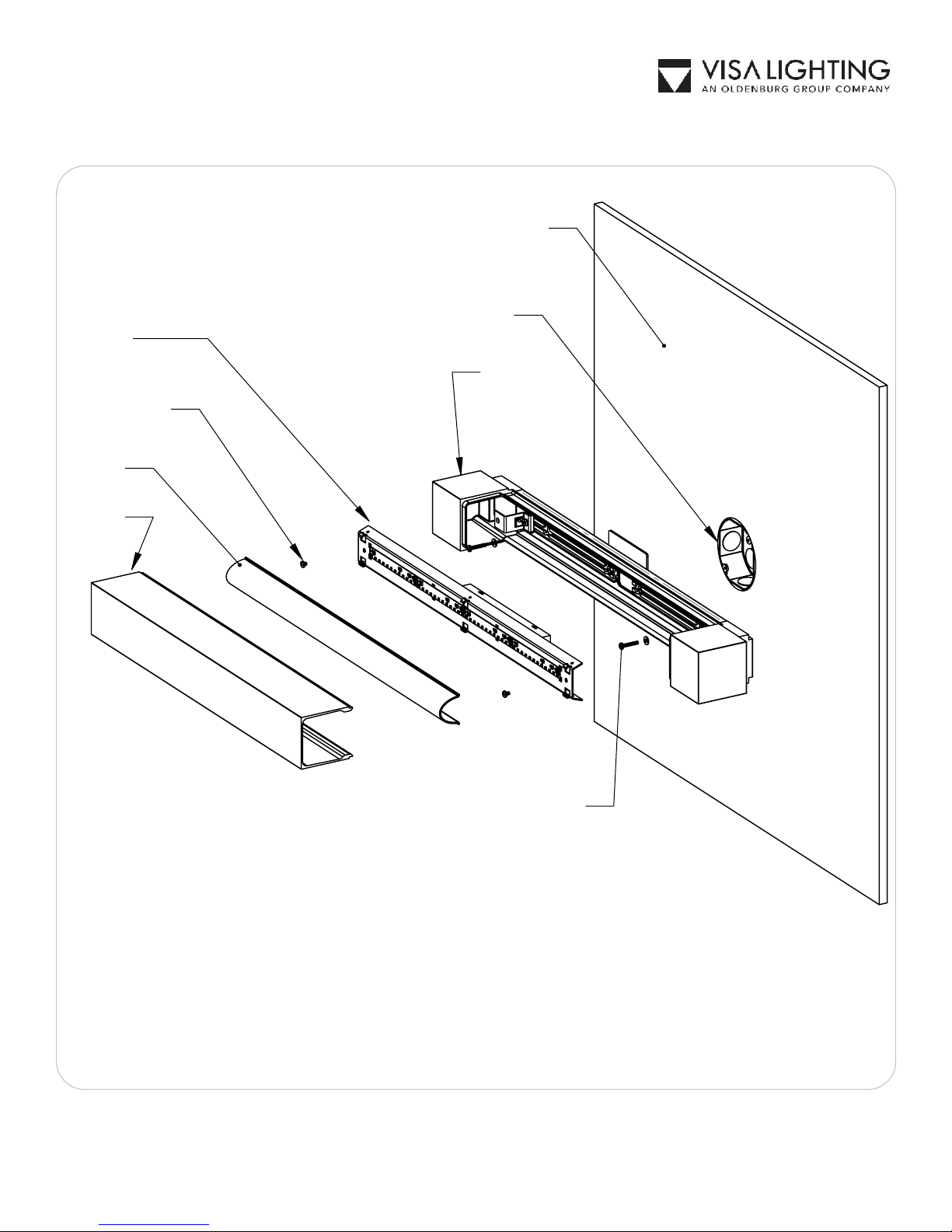 VISA LIGHTING
AN OLDENBURG GROUP COMPANY