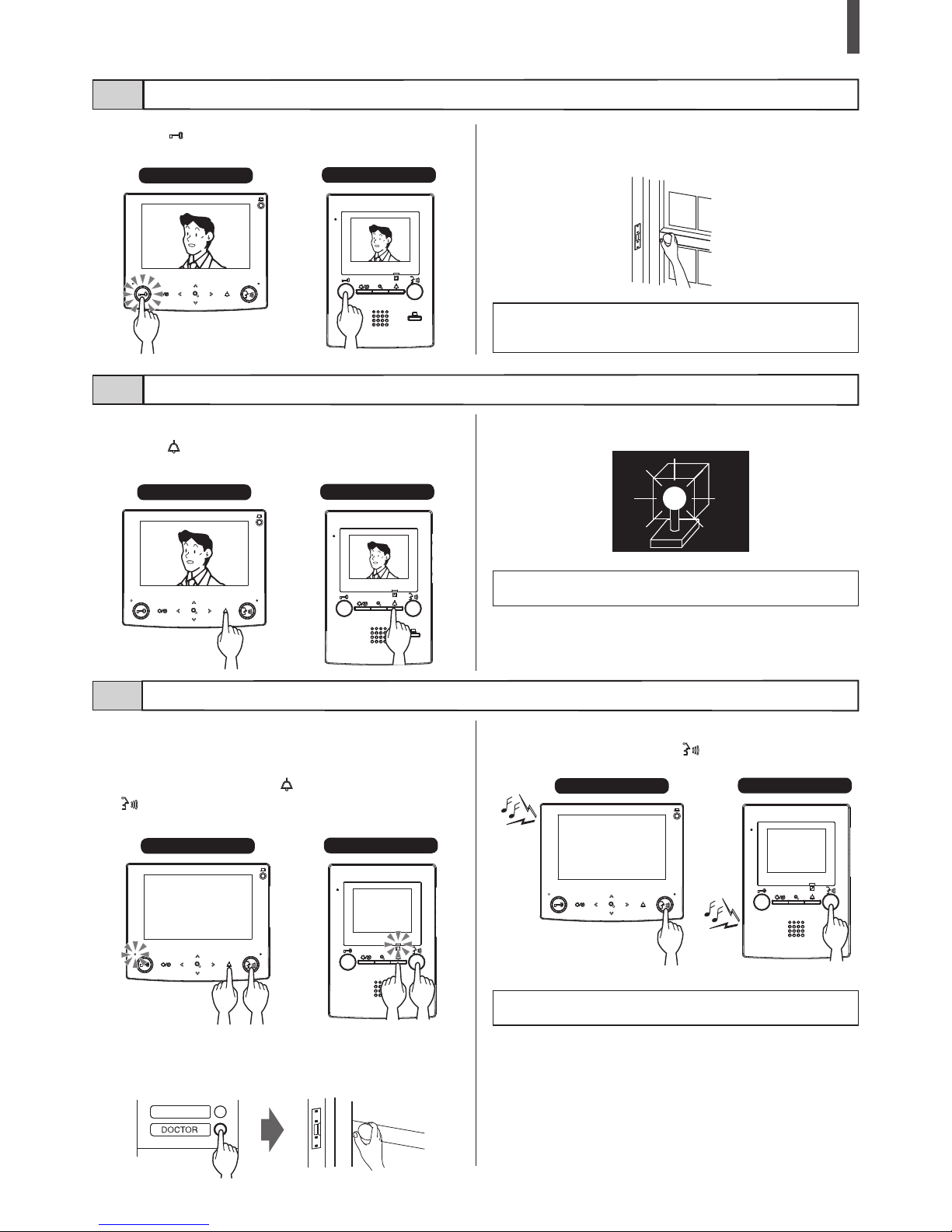 DOCTOR