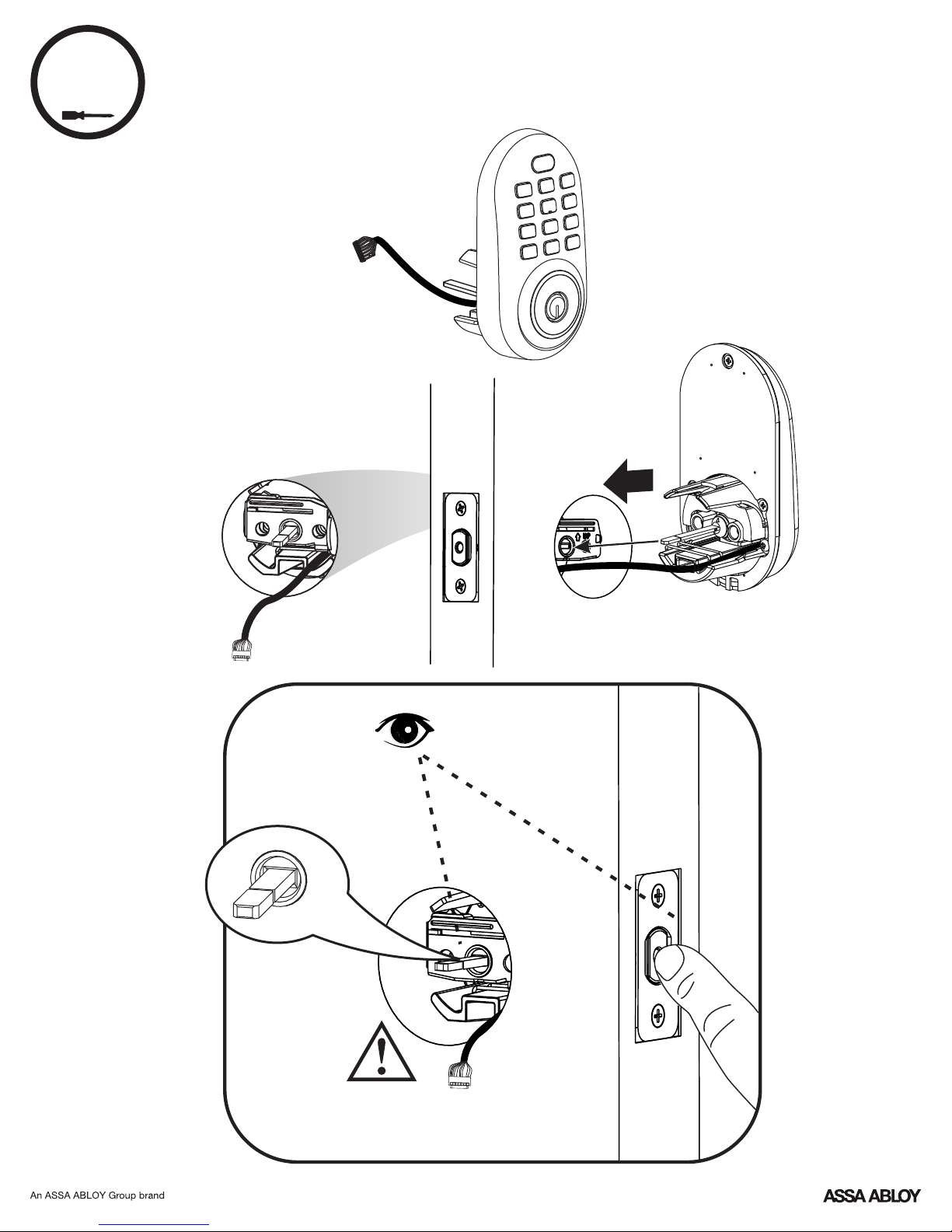 An ASSA ABLOY Group brand

ASSA ABLOY