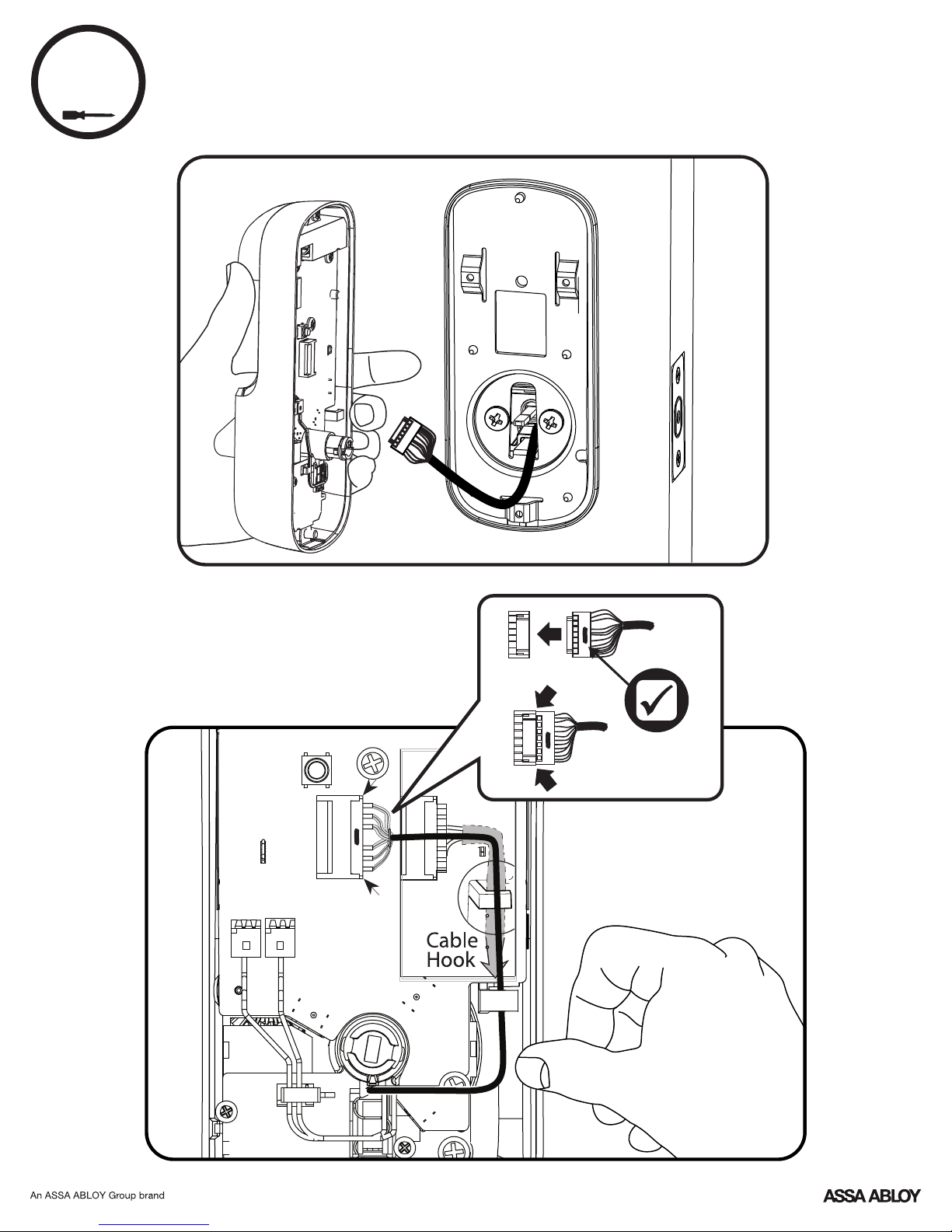 Cable Hook

An ASSA ABLOY Group brand

ASSA ABLOY