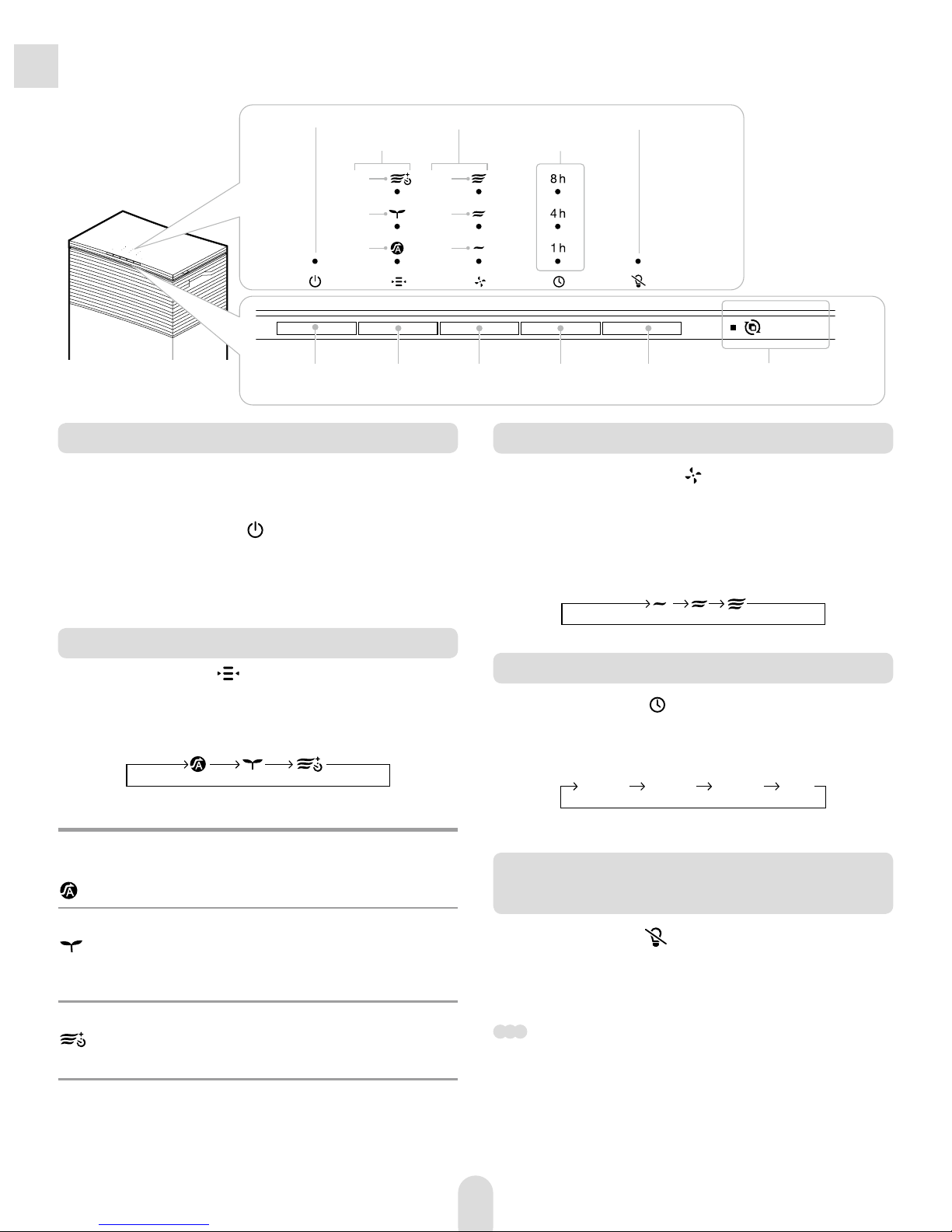 8 h

4 h

1 h