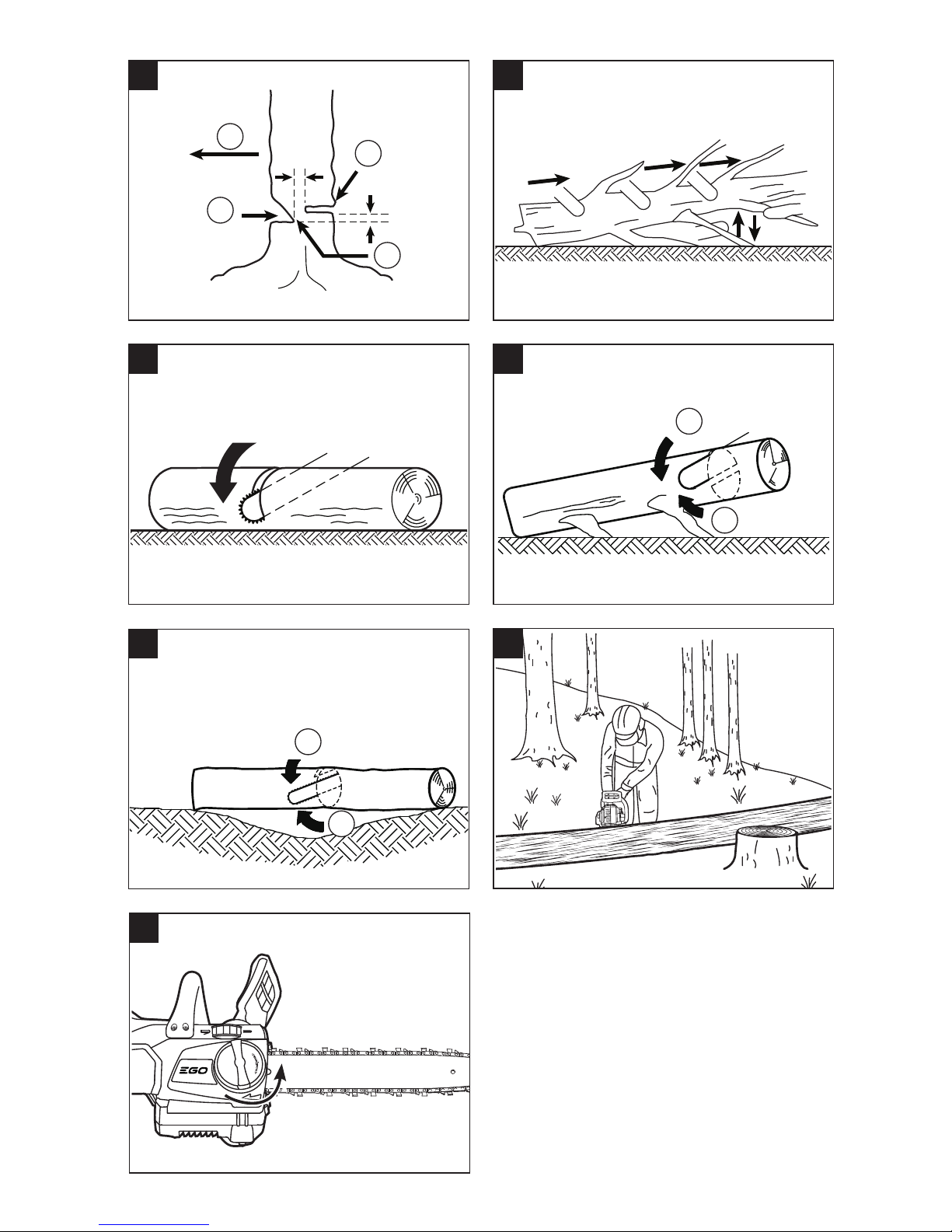 EGO