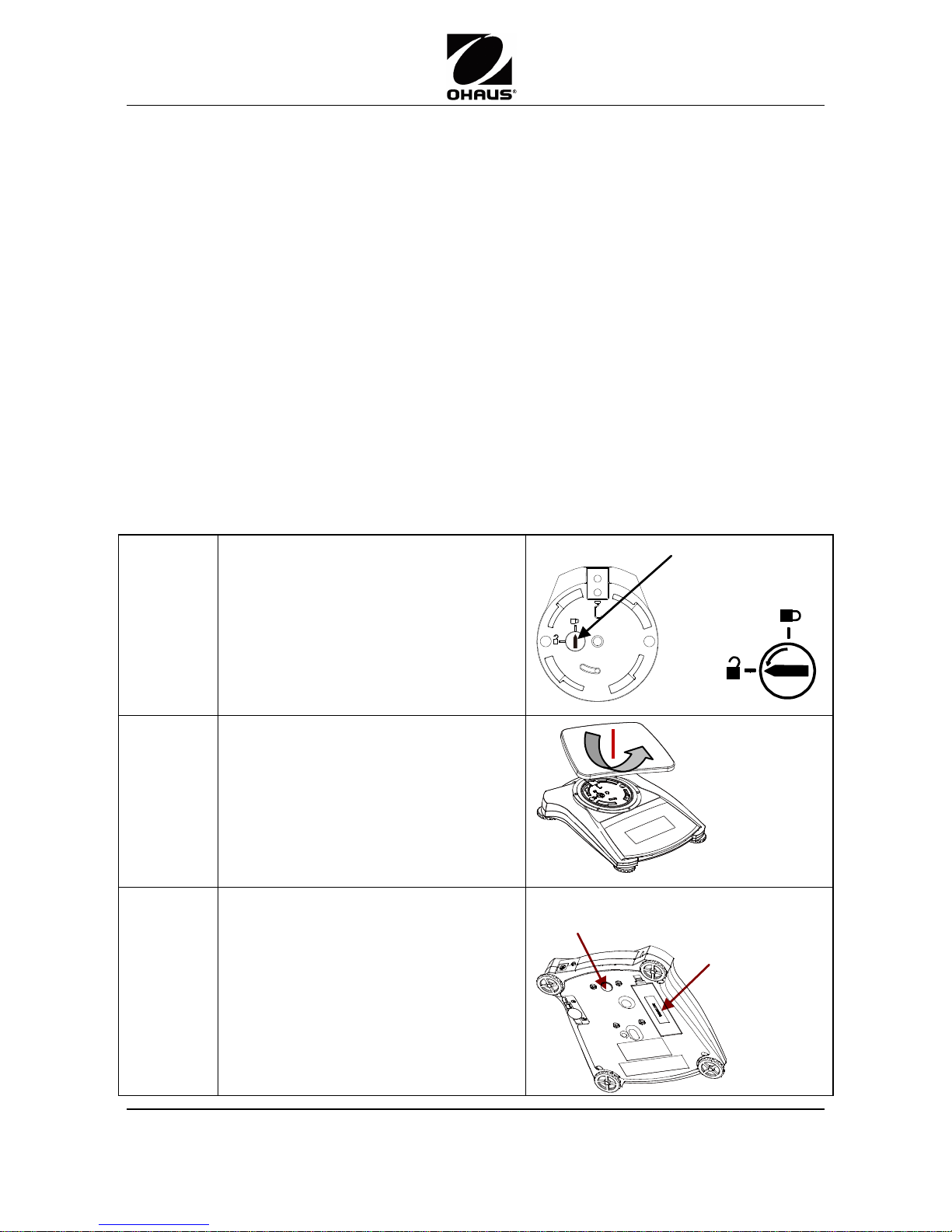 OHAUS®