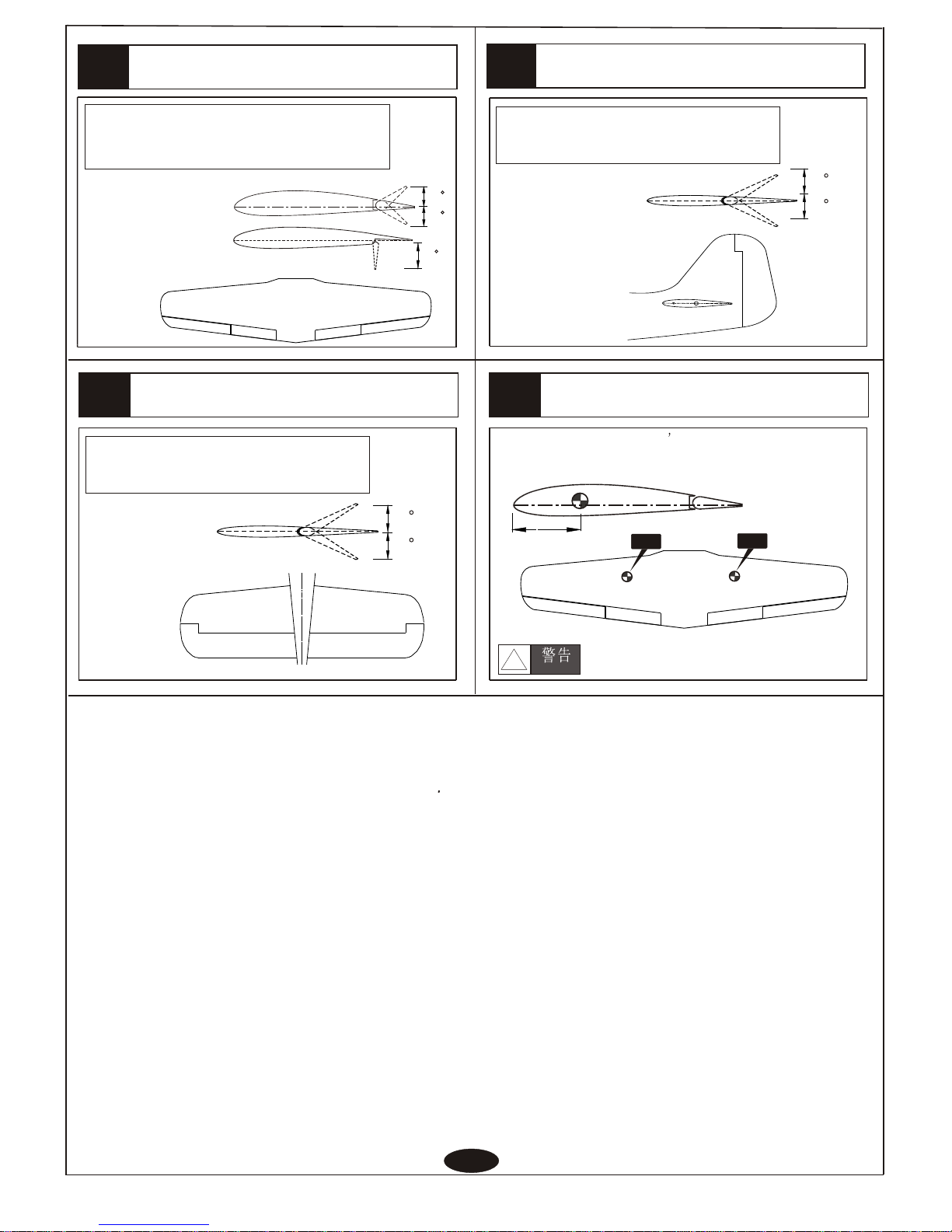 警告