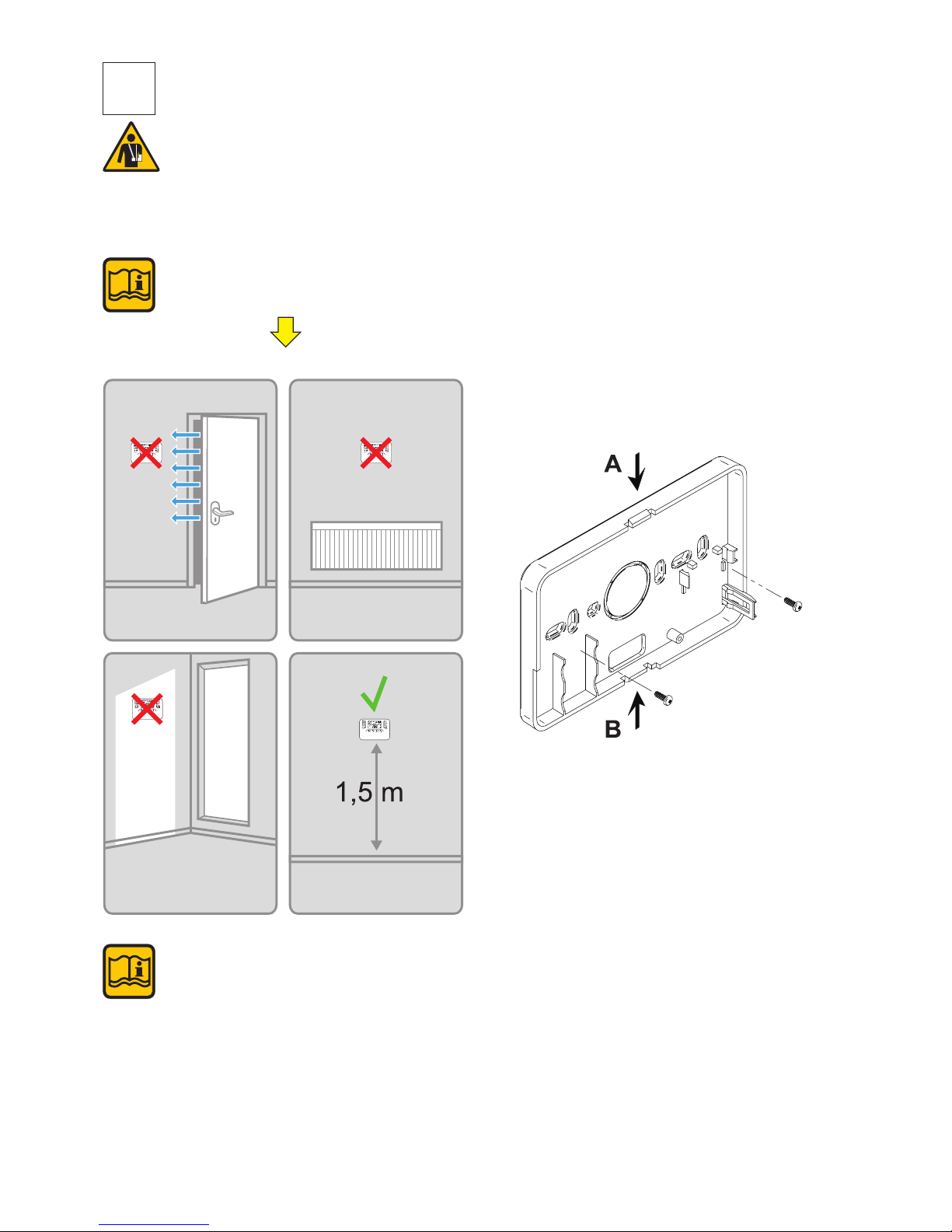 A

B

1,5 m