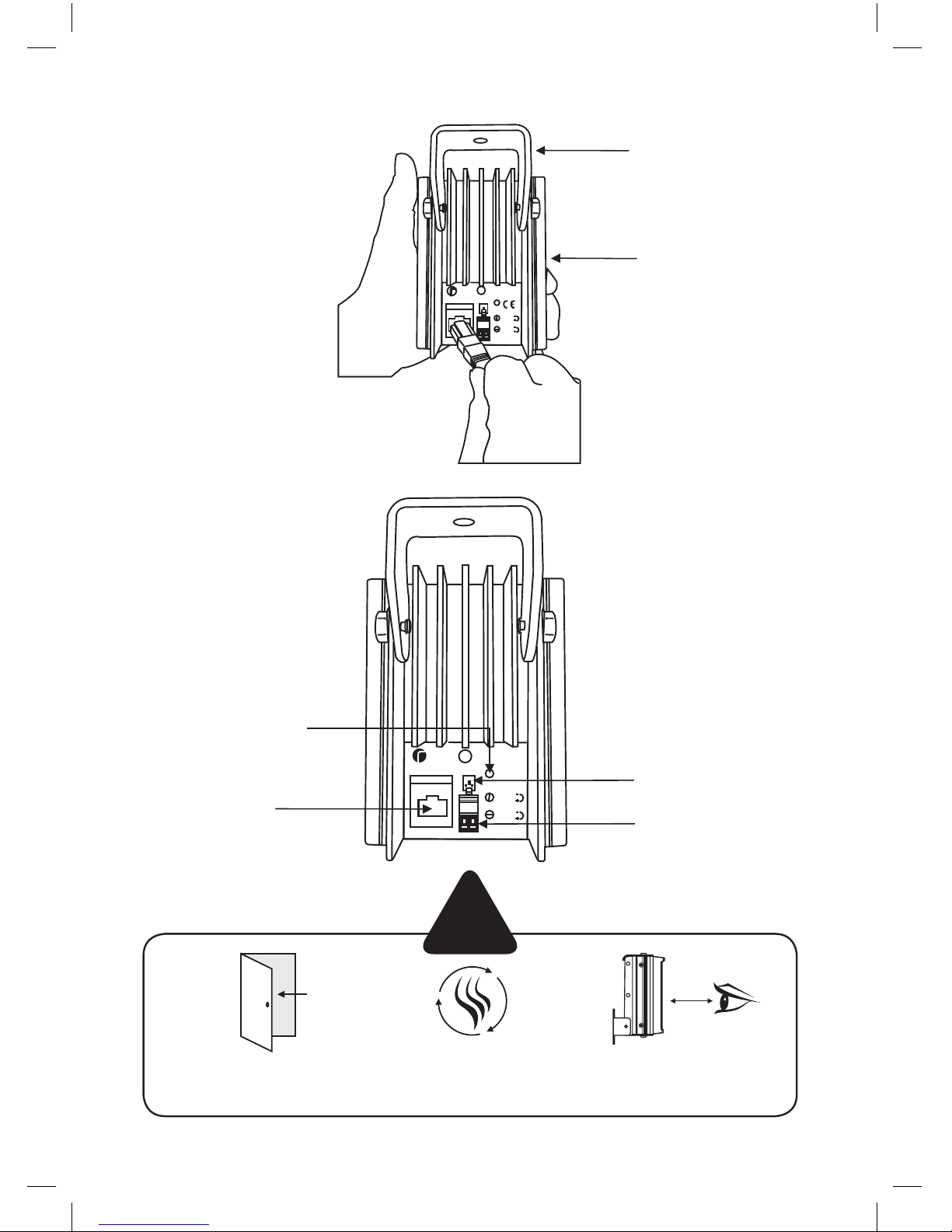 CE