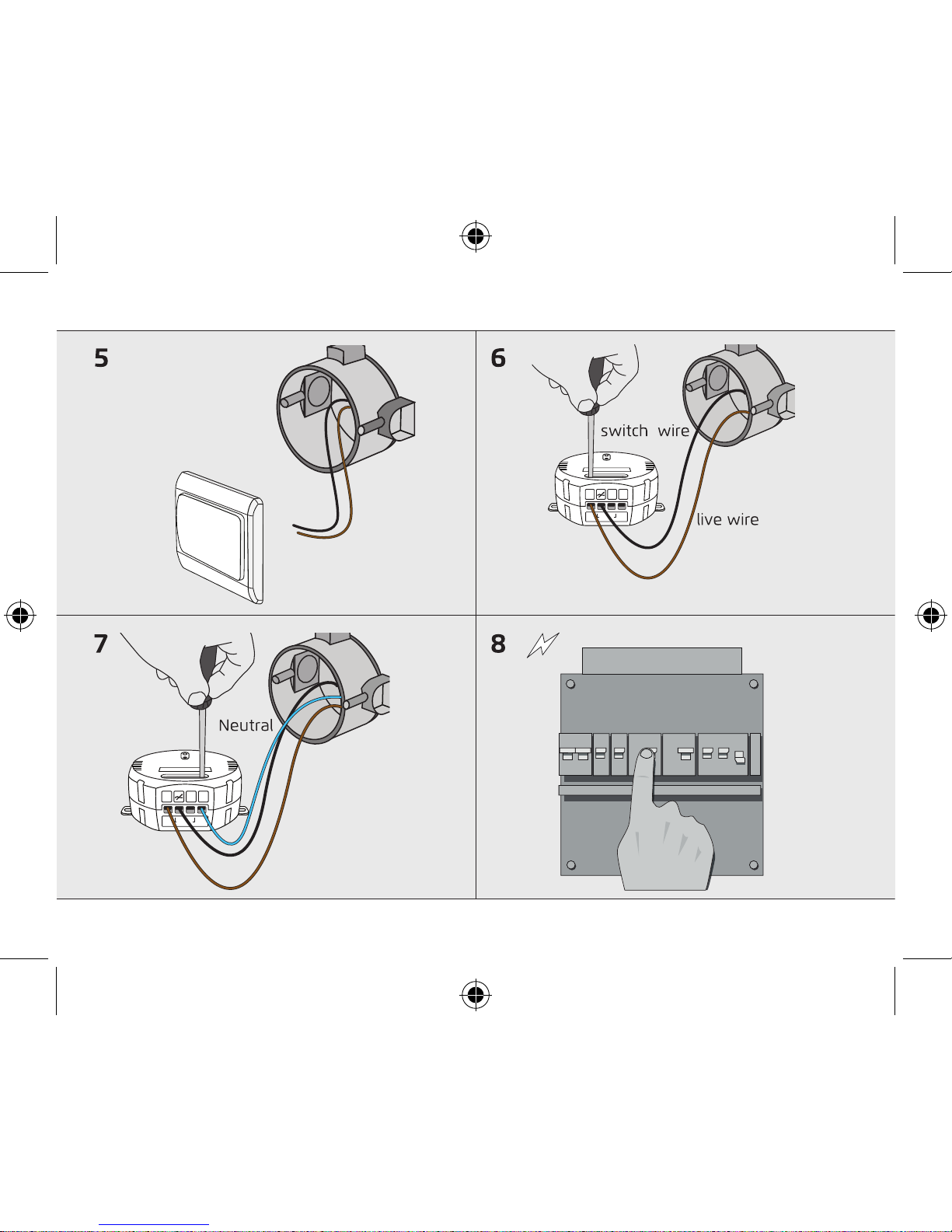 5

6

switch wire

live wire

7

Neutral

8