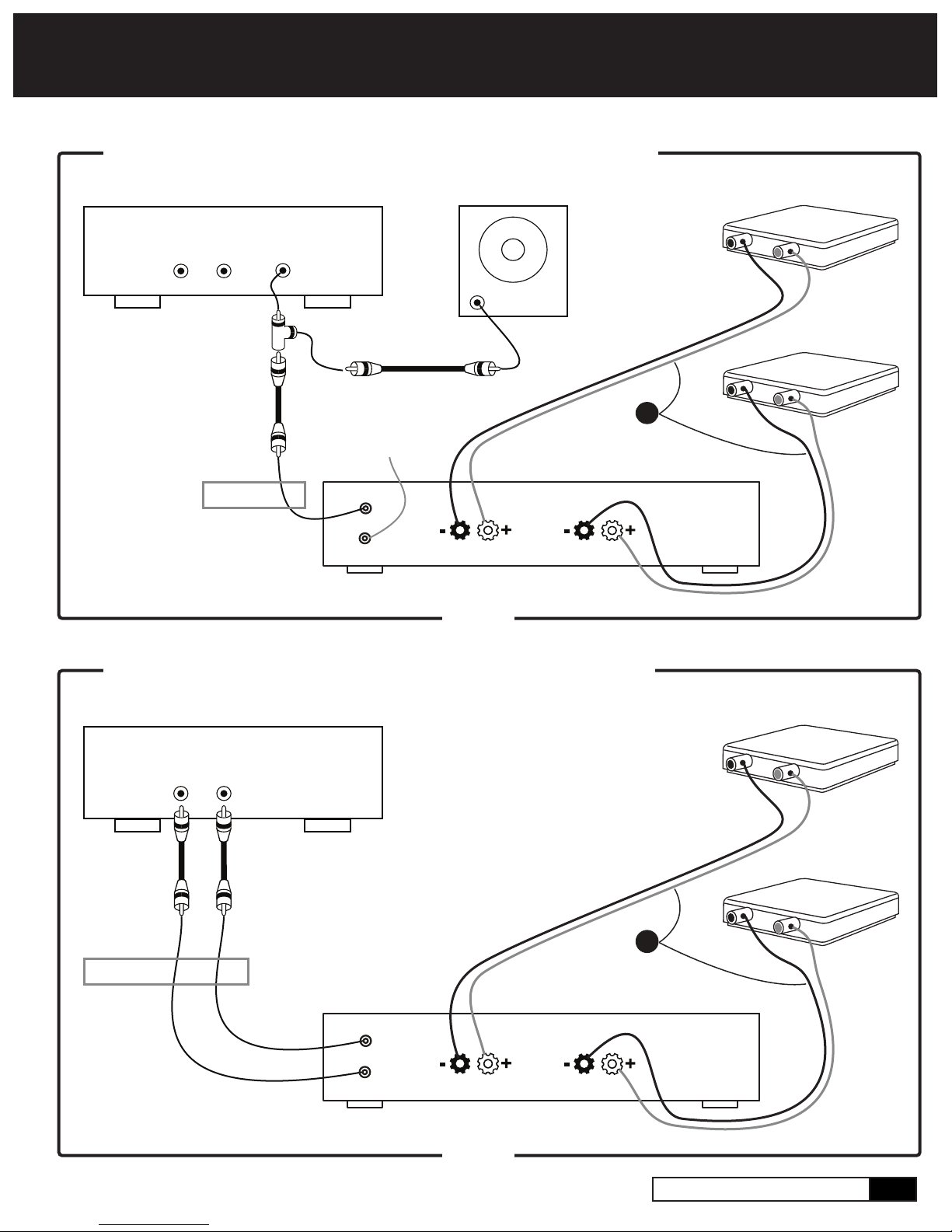 - +
- +
- +
- +