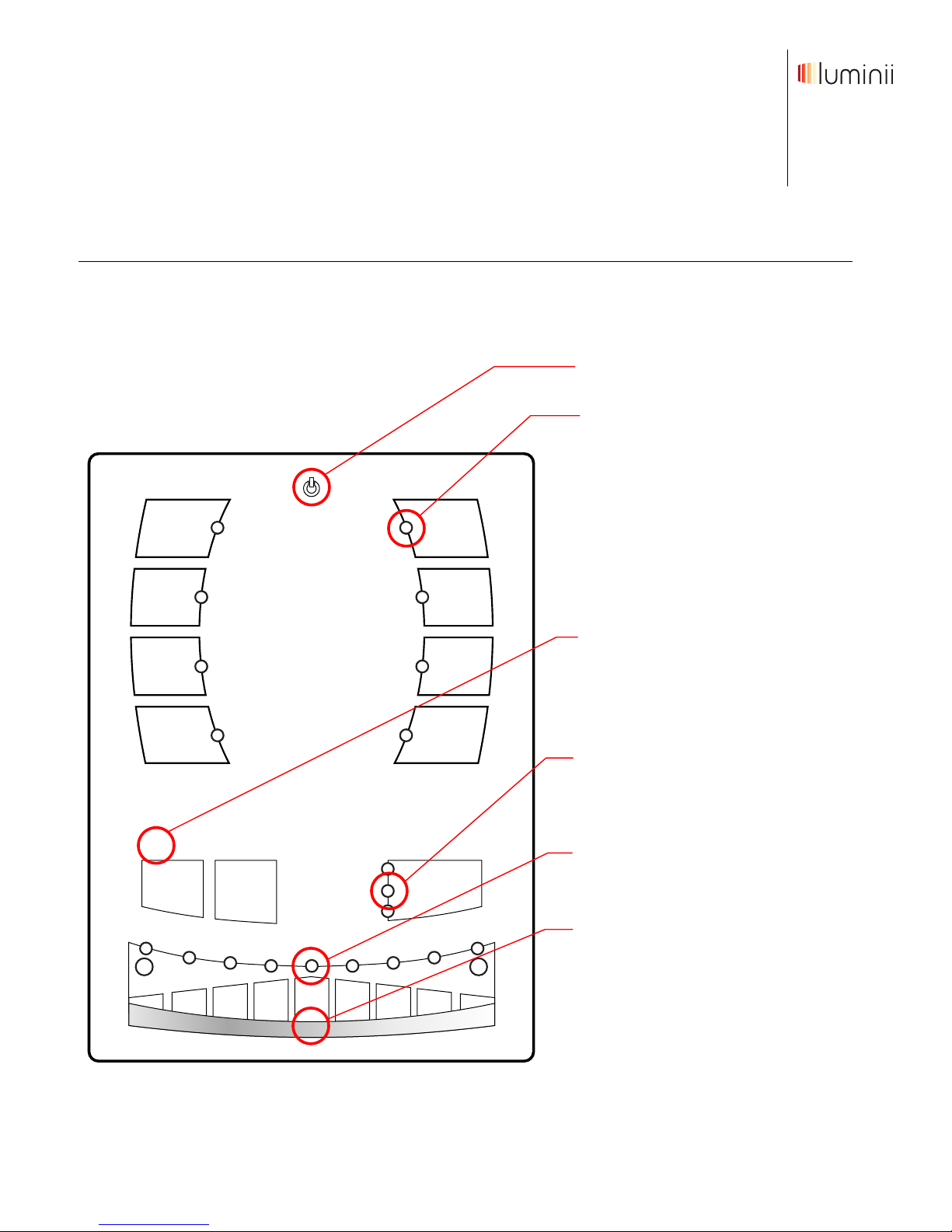 luminii