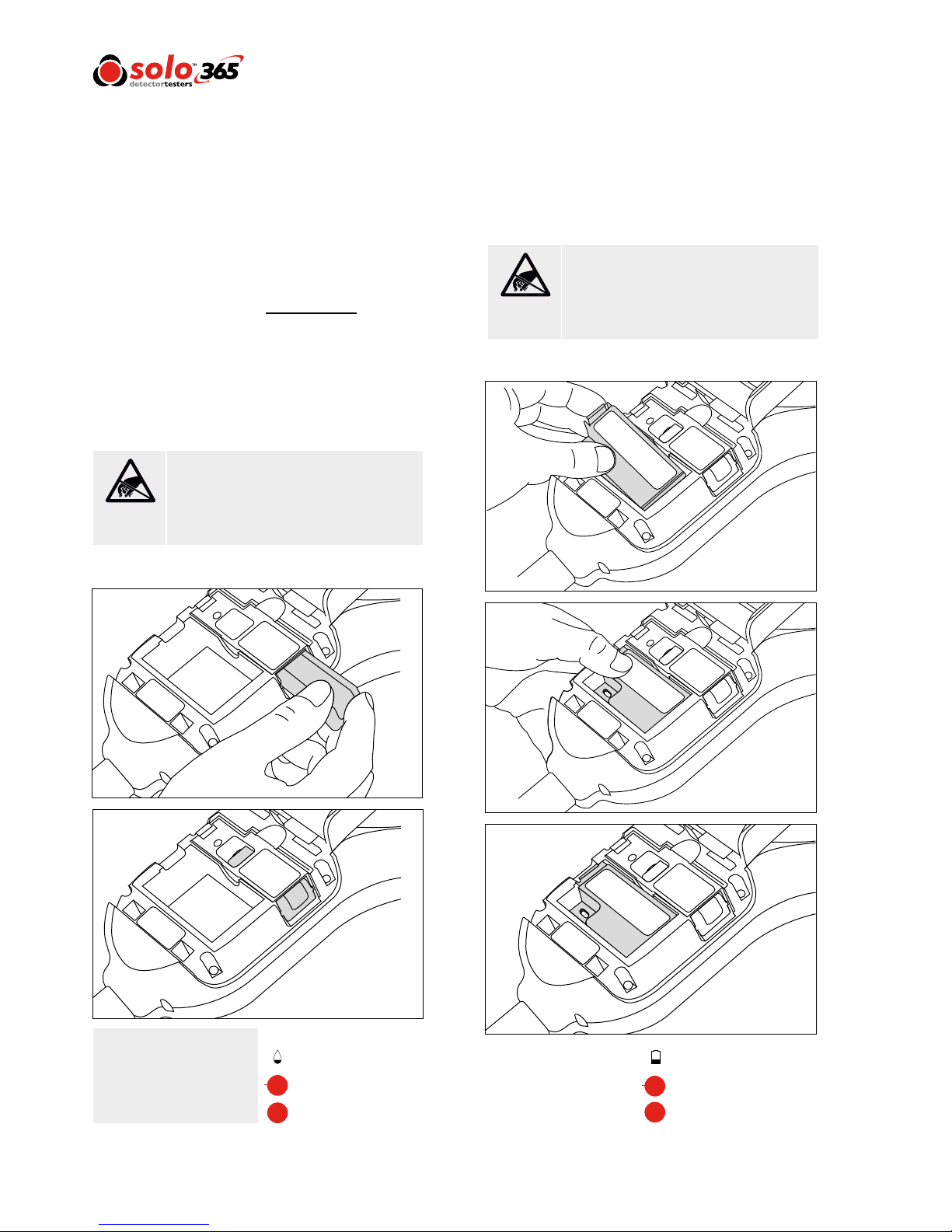 solo™ 365
detectortesters