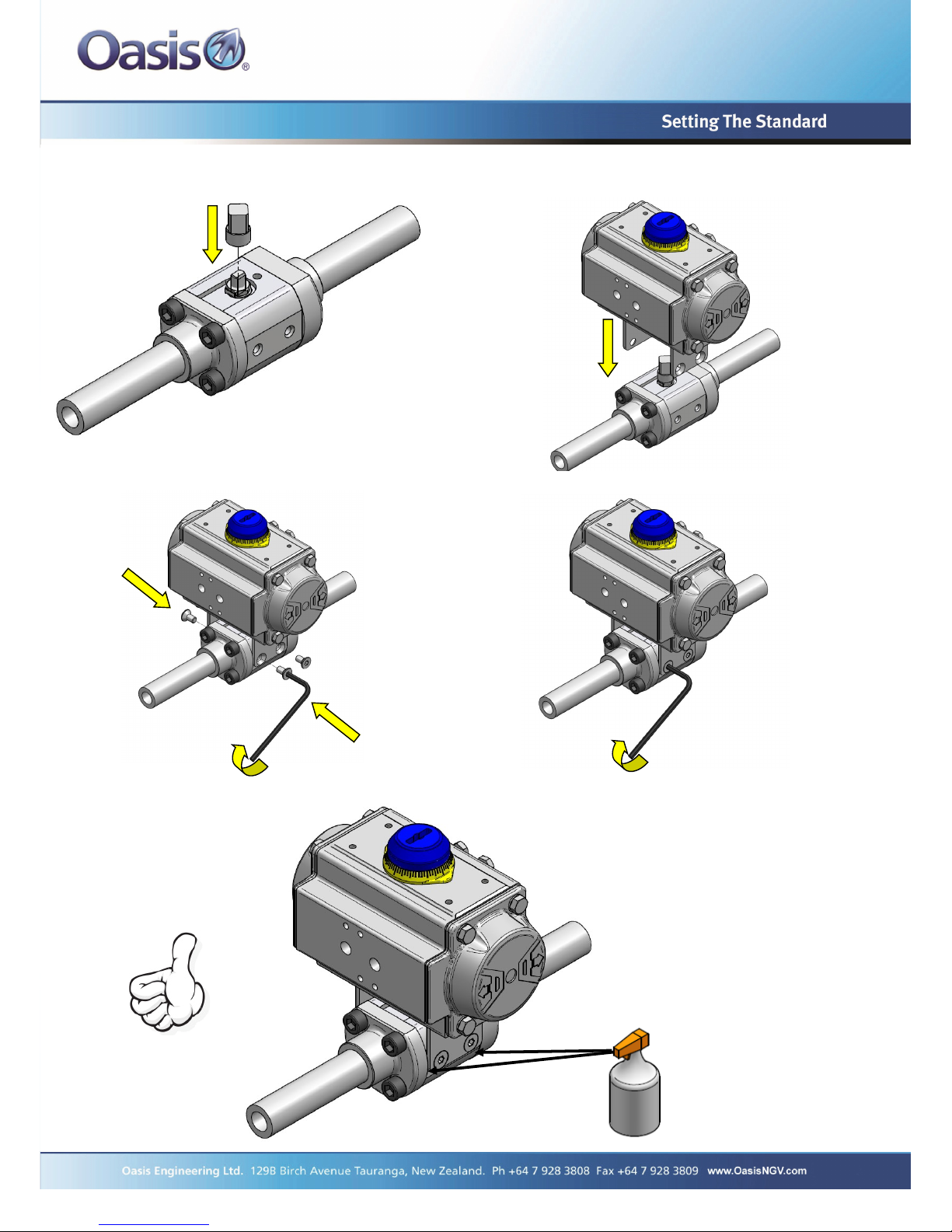 Oasis®

Setting The Standard

Oasis Engineering Ltd. 129B Birch Avenue Tauranga, New Zealand. Ph +64 7 928 3808 Fax +64 7 928 3809 www.OasisNGV.com