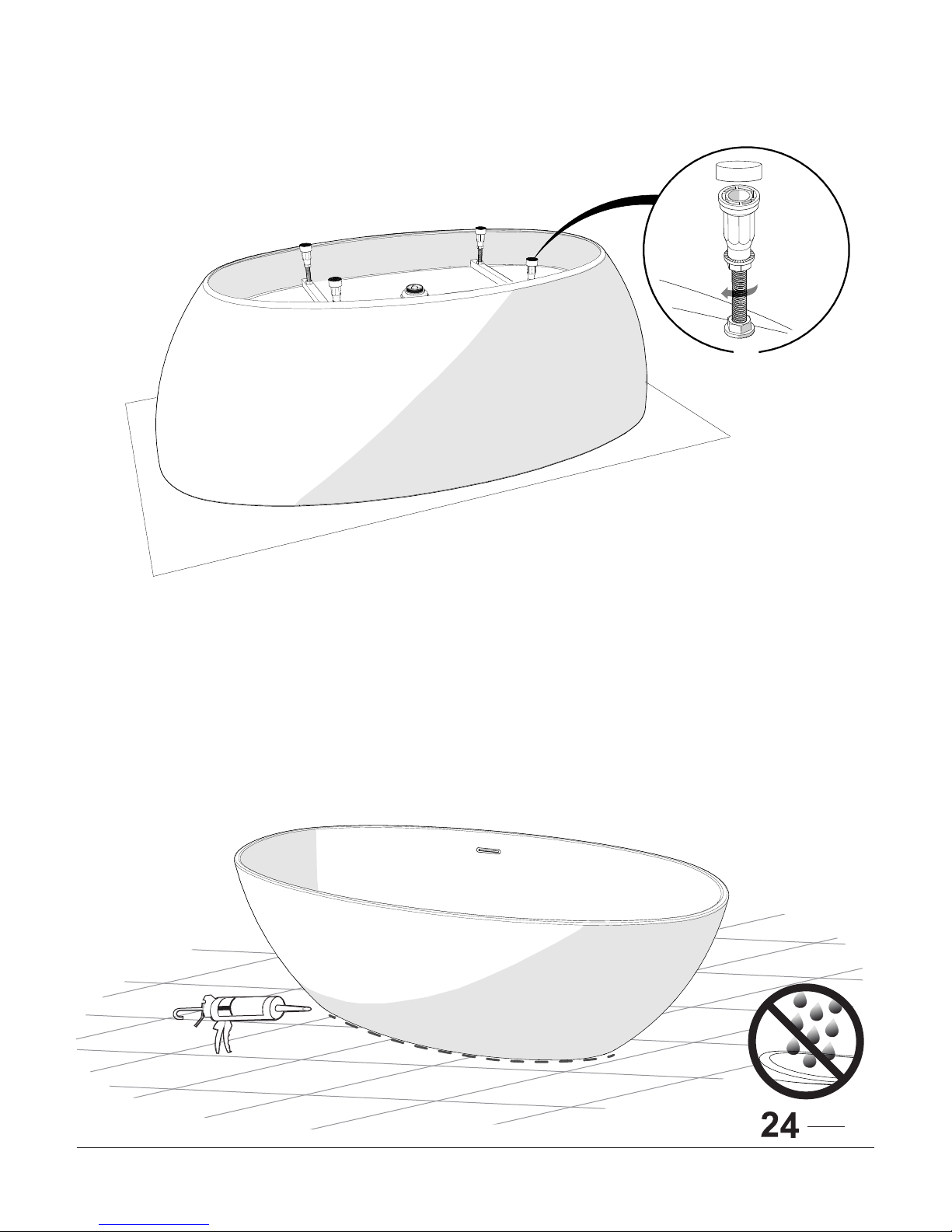 24