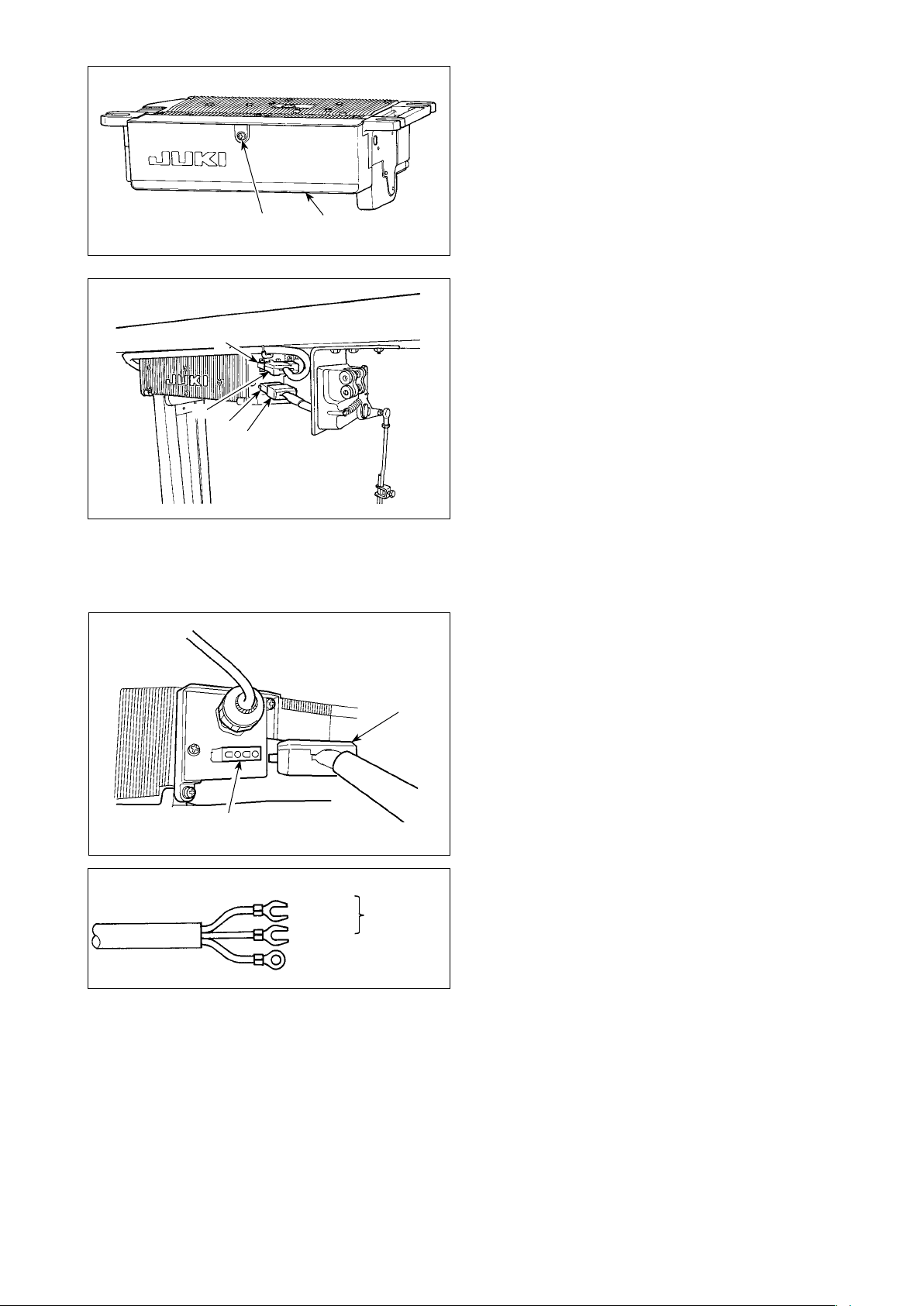 JUKI

JUKI