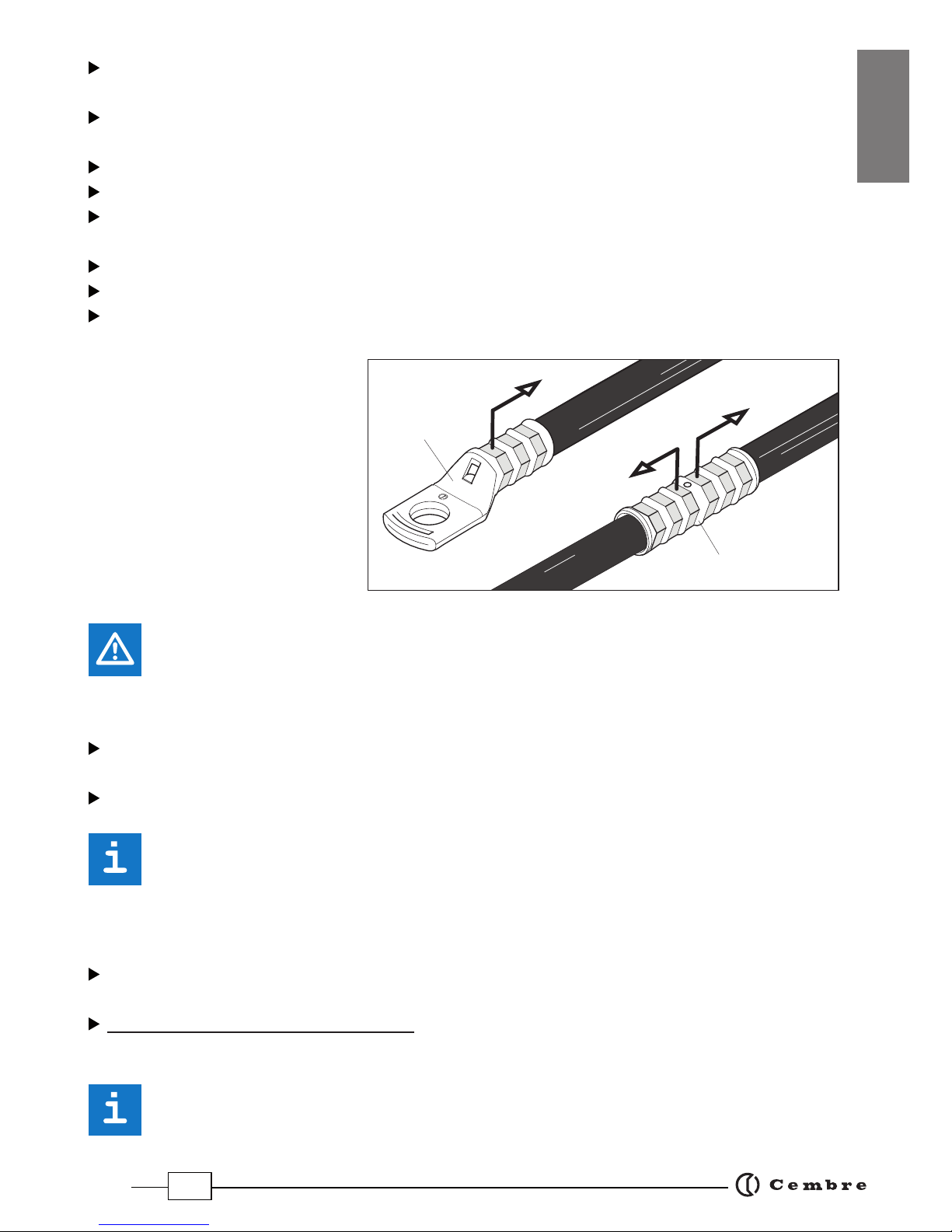 Cembre