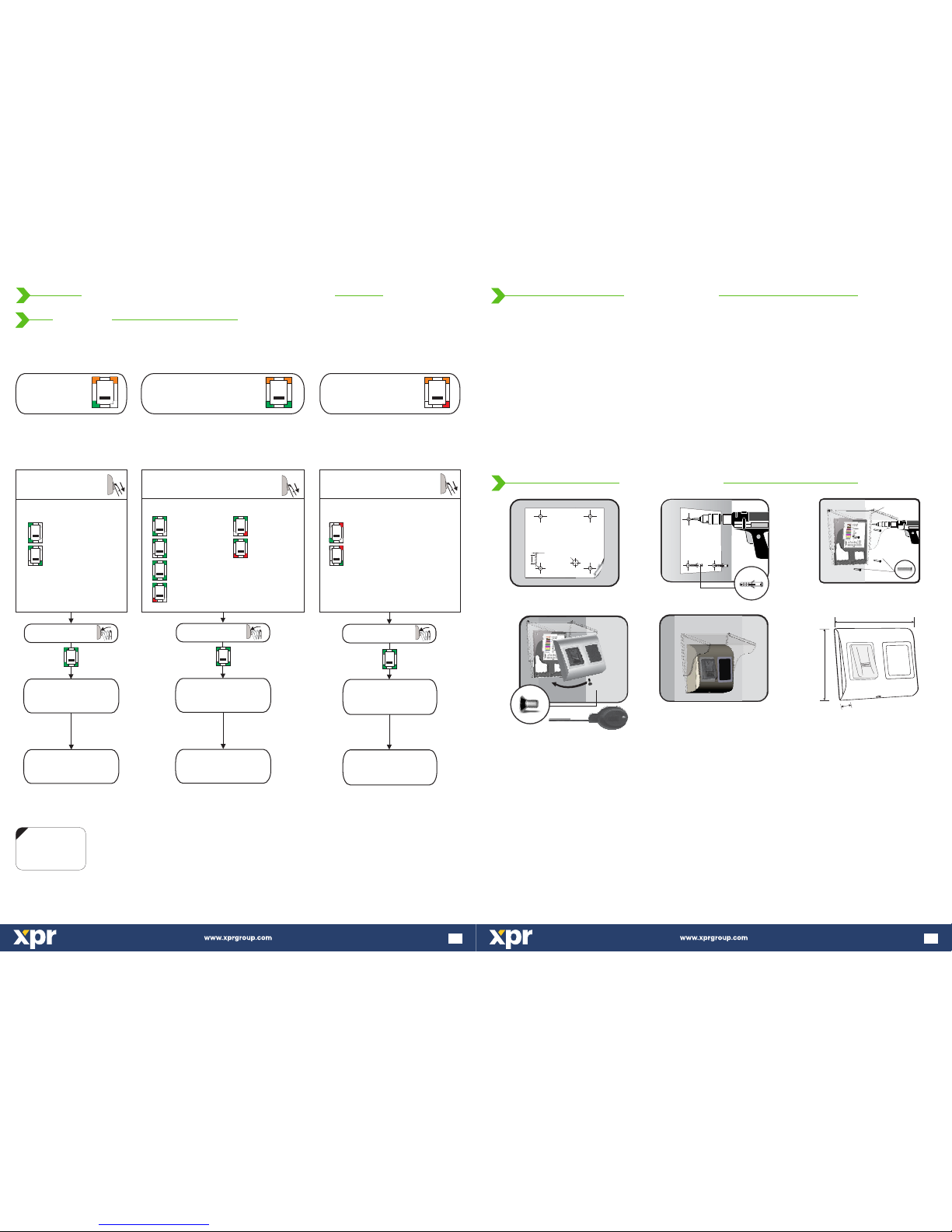 xpr www.xprgroup.com

xpr www.xprgroup.com