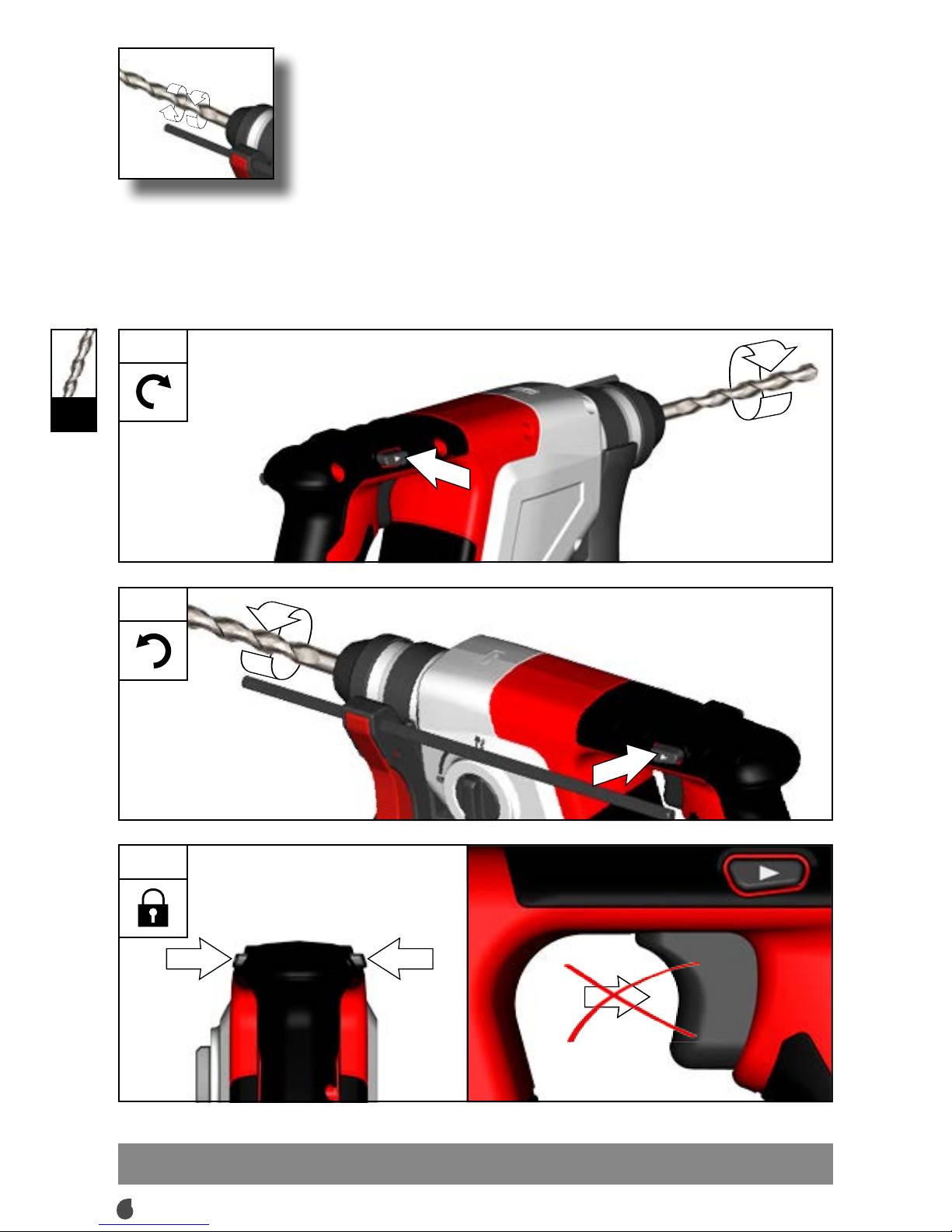 6